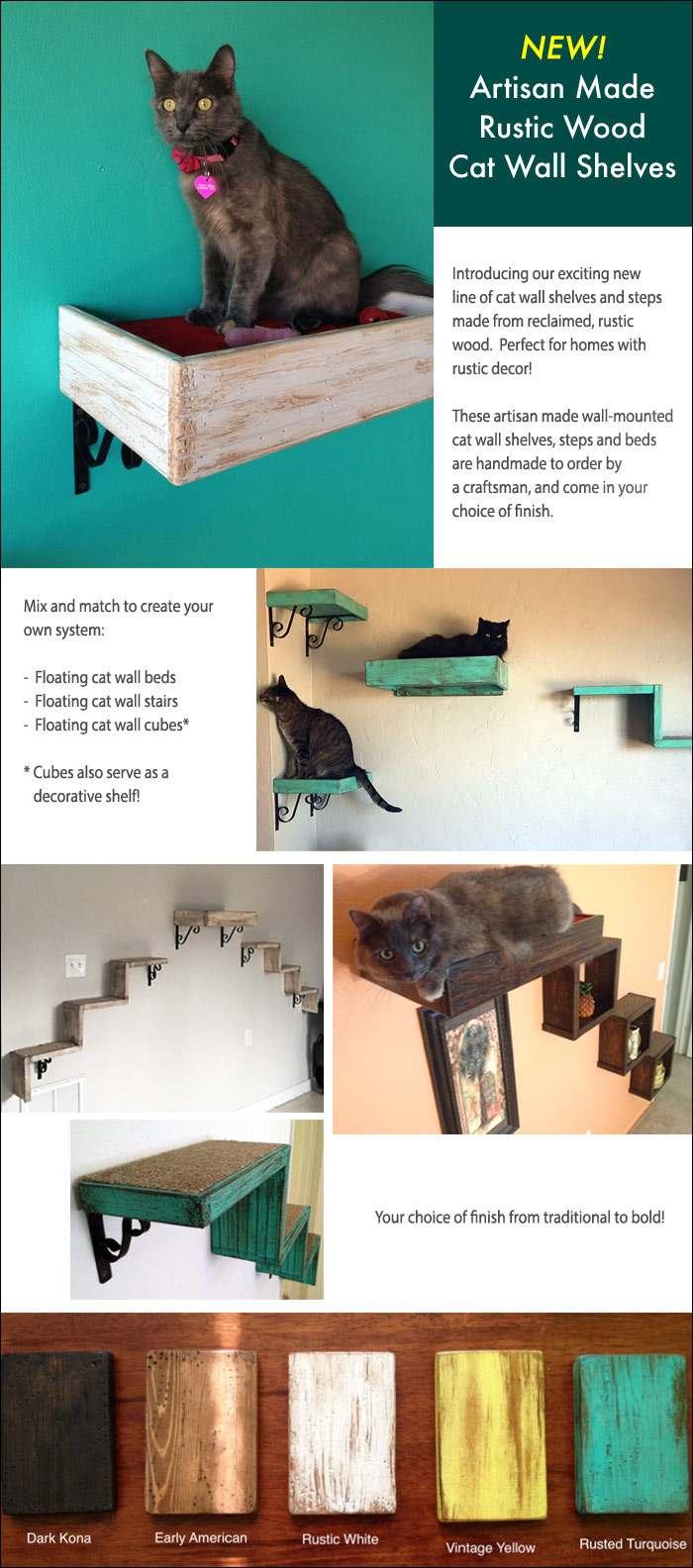 NEW!
Artisan Made Rustic Wood Cat Wall Shelves

Introducing our exciting new line of cat wall shelves and steps made from reclaimed, rustic wood. Perfect for homes with rustic decor!

These artisan made wall-mounted cat wall shelves, steps and beds are handmade to order by a craftsman, and come in your choice of finish.

Mix and match to create your own system:

- Floating cat wall beds
- Floating cat wall stairs
- Floating cat wall cubes*

* Cubes also serve as a decorative shelf!

Your choice of finish from traditional to bold!

Dark Kona
Early American
Rustic White
Vintage Yellow
Rusted Turquoise