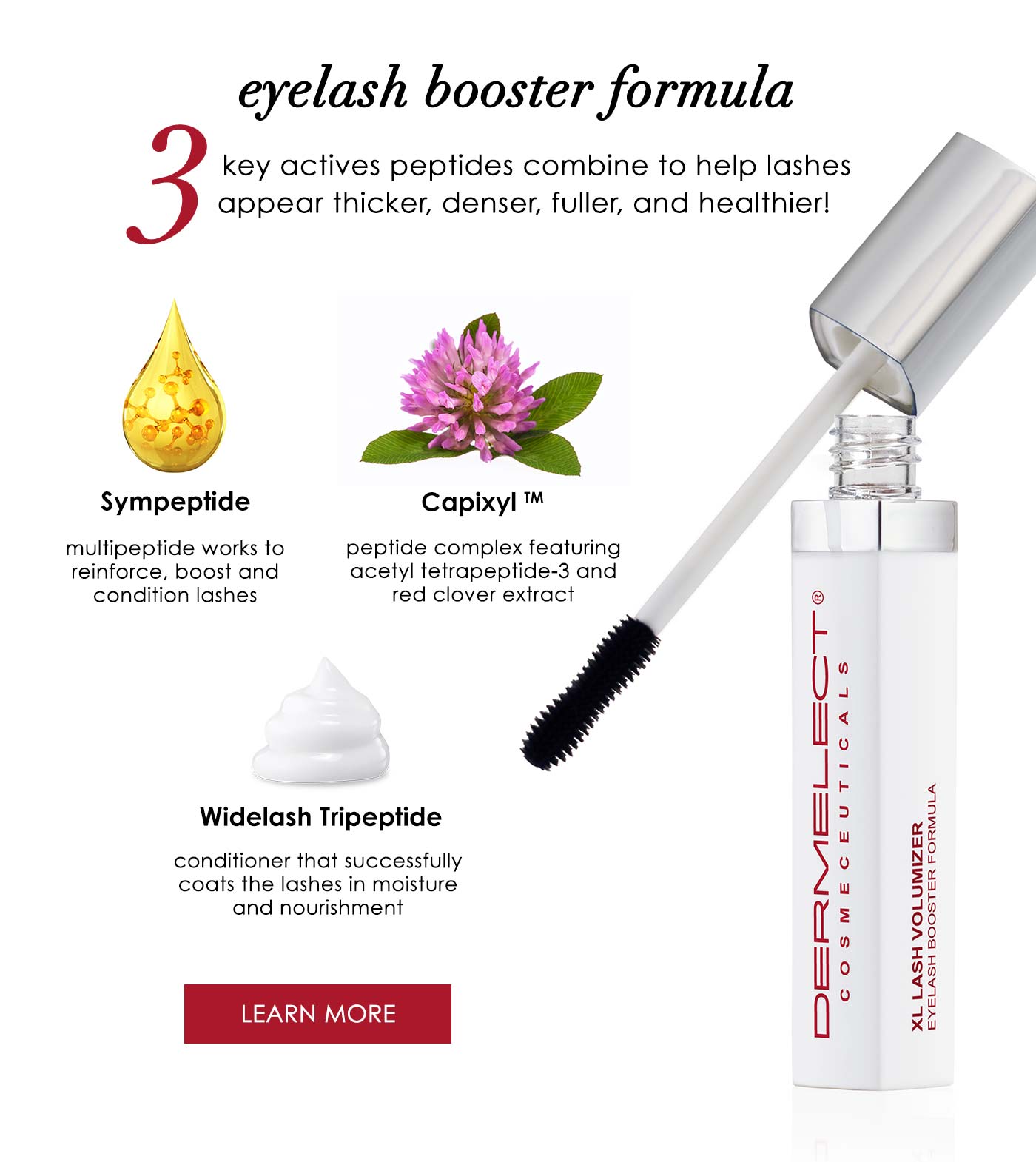 eyelash booster formula

3 key actives peptides combine to help lashes appear thicker, denser, fuller, and healthier!

Sympeptide

multipeptide works to reinforce, boost and condition lashes

Capixyl ™

peptide complex featuring acetyl tetrapeptide-3 and red clover extract

Widelash Tripeptide

conditioner that successfully coats the lashes in moisture and nourishment

LEARN MORE

DERMELECT®
COSMECEUTICALS
XL LASH VOLUMIZER
EYELASH BOOSTER FORMULA