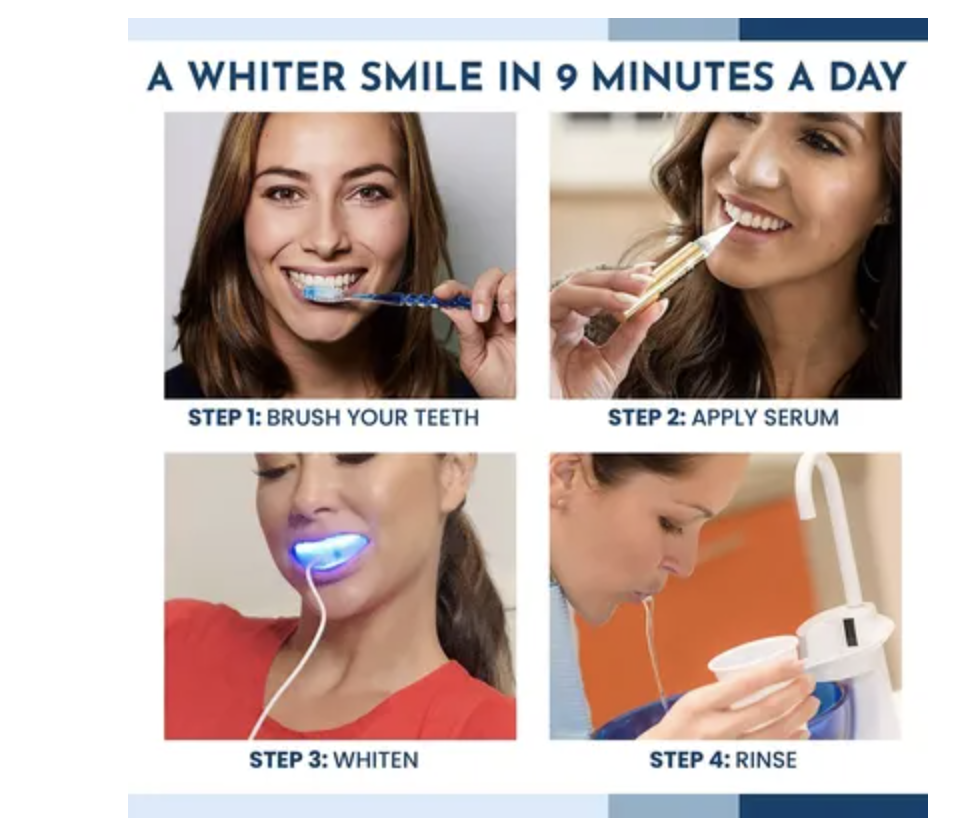 A WHITER SMILE IN 9 MINUTES A DAY

STEP 1: BRUSH YOUR TEETH

STEP 2: APPLY SERUM

STEP 3: WHITEN

STEP 4: RINSE