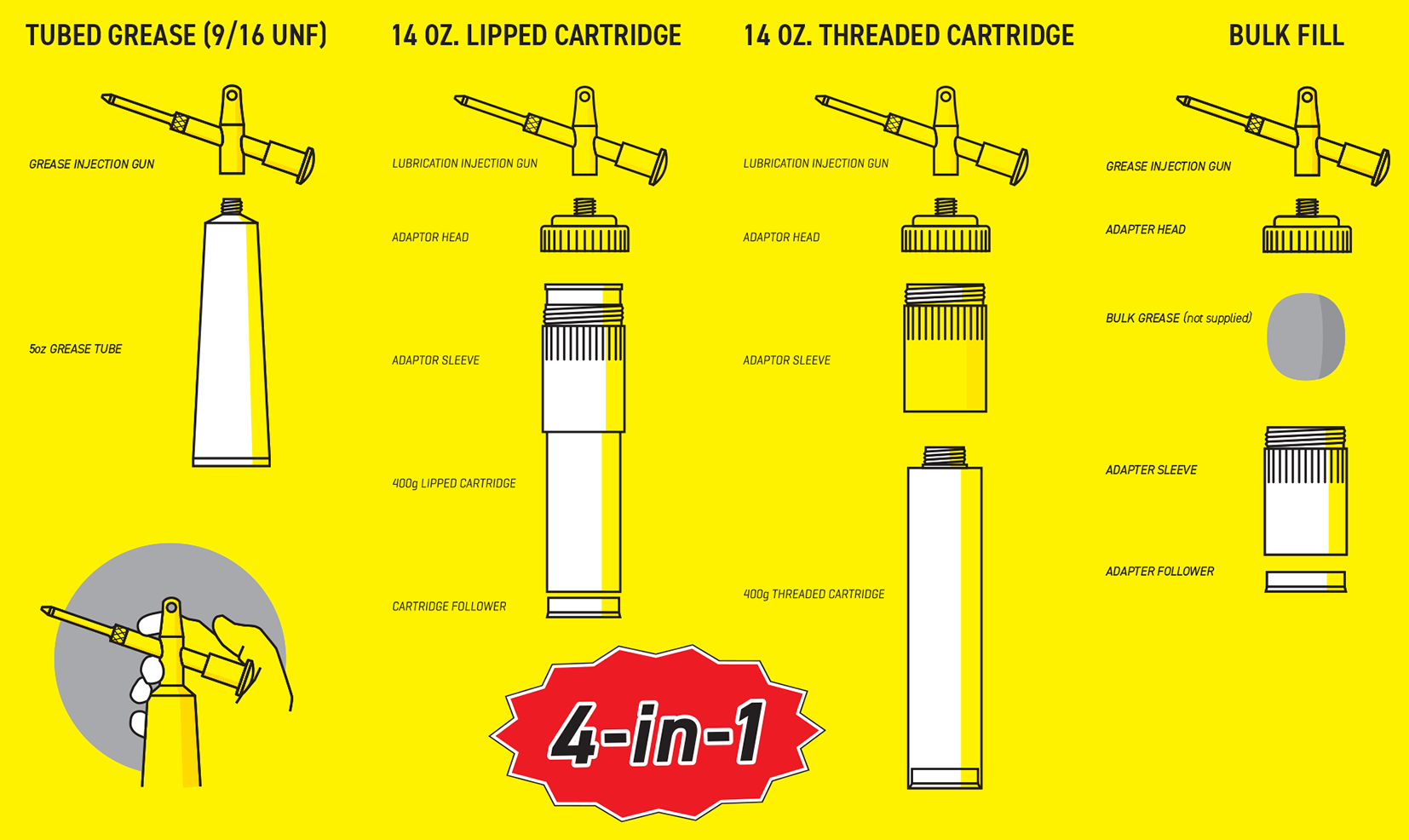 TUBED GREASE (9/16 UNF)

GREASE INJECTION GUN

5oz GREASE TUBE

14 OZ. LIPPED CARTRIDGE

LUBRICATION INJECTION GUN

ADAPTOR HEAD

ADAPTOR SLEEVE

400g LIPPED CARTRIDGE

CARTRIDGE FOLLOWER

14 OZ. THREADED CARTRIDGE

LUBRICATION INJECTION GUN

ADAPTOR HEAD

ADAPTOR SLEEVE

400g THREADED CARTRIDGE

BULK FILL

GREASE INJECTION GUN

ADAPTER HEAD

BULK GREASE (not supplied)

ADAPTER SLEEVE

ADAPTER FOLLOWER

4-in-1