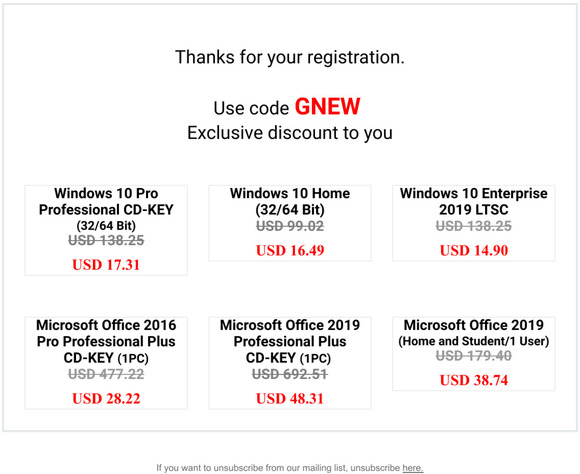 Thanks for your registration.

Use code GNEW
Exclusive discount to you

Windows 10 Pro Professional CD-KEY (32/64 Bit)
USD 138.25
USD 17.31

Windows 10 Home (32/64 Bit)
USD 99.02
USD 16.49

Windows 10 Enterprise 2019 LTSC
USD 138.25
USD 14.90

Microsoft Office 2016 Pro Professional Plus CD-KEY (1PC)
USD 477.22
USD 28.22

Microsoft Office 2019 Professional Plus CD-KEY (1PC)
USD 692.51
USD 48.31

Microsoft Office 2019 (Home and Student/1 User)
USD 179.40
USD 38.74

If you want to unsubscribe from our mailing list, unsubscribe here.