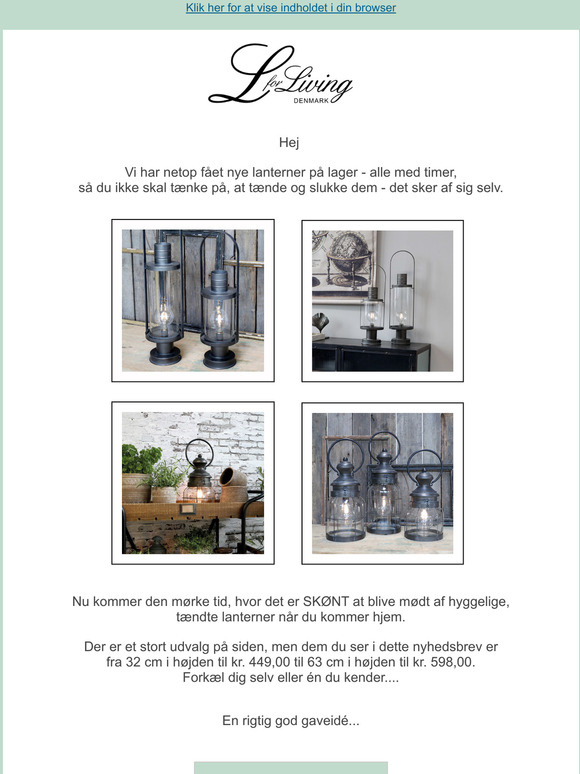 Klik her for at vise indholdet i din browser

L for Living
DENMARK

Hej

Vi har netop fået nye lanterner på lager - alle med timer, så du ikke skal tænke på, at tænde og slukke dem - det sker af sig selv.

Nu kommer den mørke tid, hvor det er SKØNT at blive mødt af hyggelige, tændte lanterner når du kommer hjem.

Der er et stort udvalg på siden, men dem du ser i dette nyhedsbrev er fra 32 cm i højden til kr. 449,00 til 63 cm i højden til kr. 598,00. Forkæl dig selv eller én du kender....

En rigtig god gaveidé...