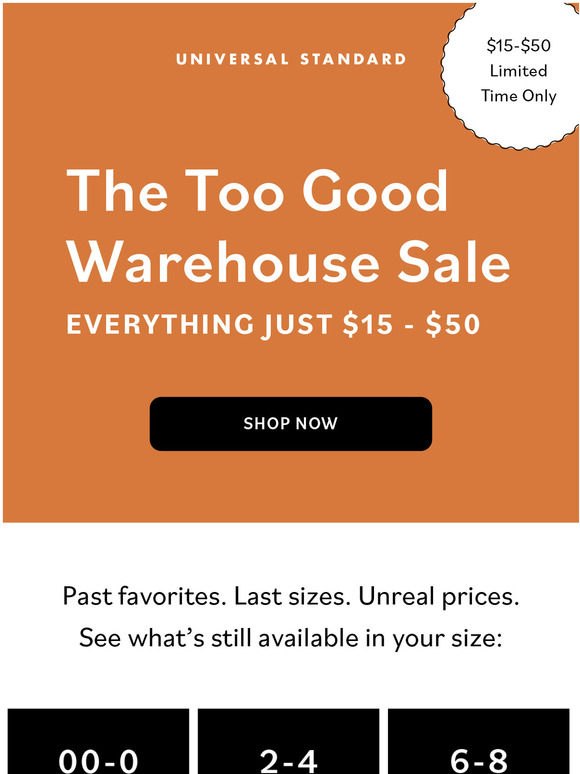 UNIVERSAL STANDARD

$15-$50
Limited
Time Only

The Too Good Warehouse Sale

EVERYTHING JUST $15 - $50

SHOP NOW

Past favorites. Last sizes. Unreal prices.
See what's still available in your size:

00-0

2-4

6-8