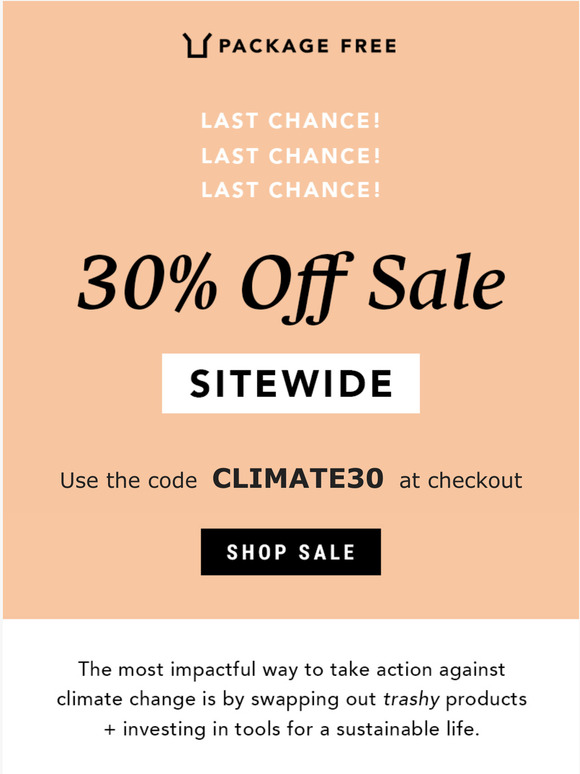 PACKAGE FREE

LAST CHANCE!
LAST CHANCE!
LAST CHANCE!

30% Off Sale

SITEWIDE

Use the code CLIMATE30 at checkout

SHOP SALE

The most impactful way to take action against climate change is by swapping out trashy products + investing in tools for a sustainable life.