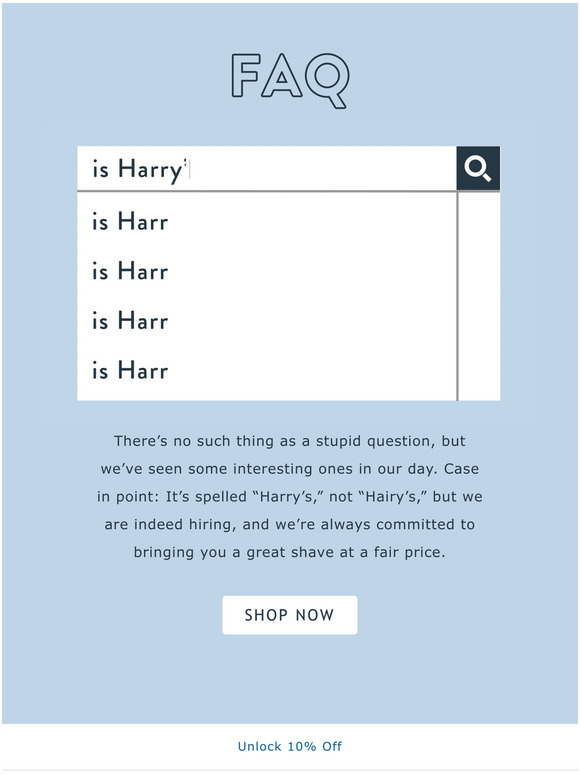 FAQ

is Harry'

is Harr

is Harr

is Harr

is Harr

There's no such thing as a stupid question, but we've seen some interesting ones in our day. Case in point: It's spelled "Harry's," not "Hairy's," but we are indeed hiring, and we're always committed to bringing you a great shave at a fair price.

SHOP NOW

Unlock 10% Off