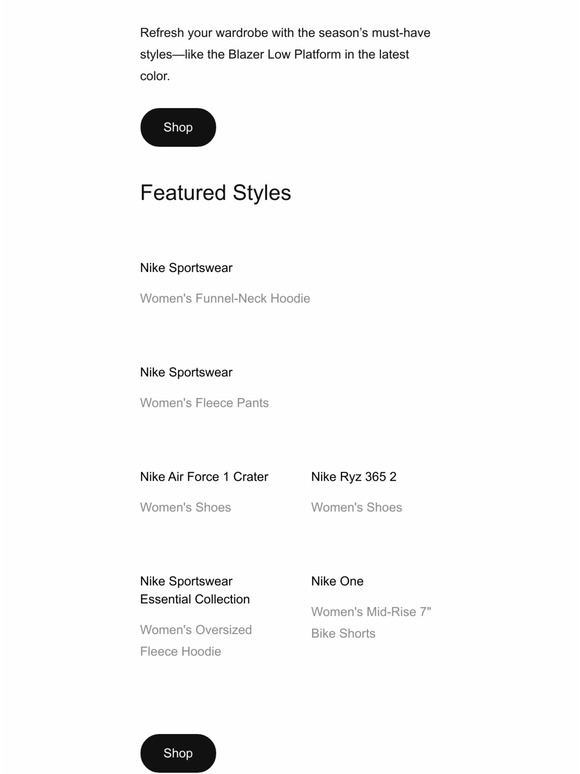 Refresh your wardrobe with the season's must-have styles—like the Blazer Low Platform in the latest color.

Shop

Featured Styles

Nike Sportswear

Women's Funnel-Neck Hoodie

Nike Sportswear

Women's Fleece Pants

Nike Air Force 1 Crater

Women's Shoes

Nike Ryz 365 2

Women's Shoes

Nike Sportswear Essential Collection

Women's Oversized Fleece Hoodie

Nike One

Women's Mid-Rise 7" Bike Shorts

Shop