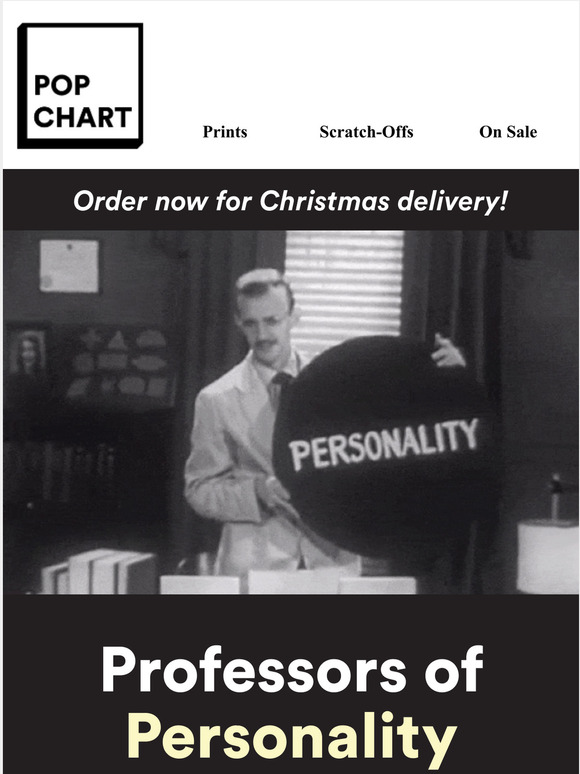 POP CHART

Prints Scratch-Offs On Sale

Order now for Christmas delivery!

PERSONALITY

Professors of Personality