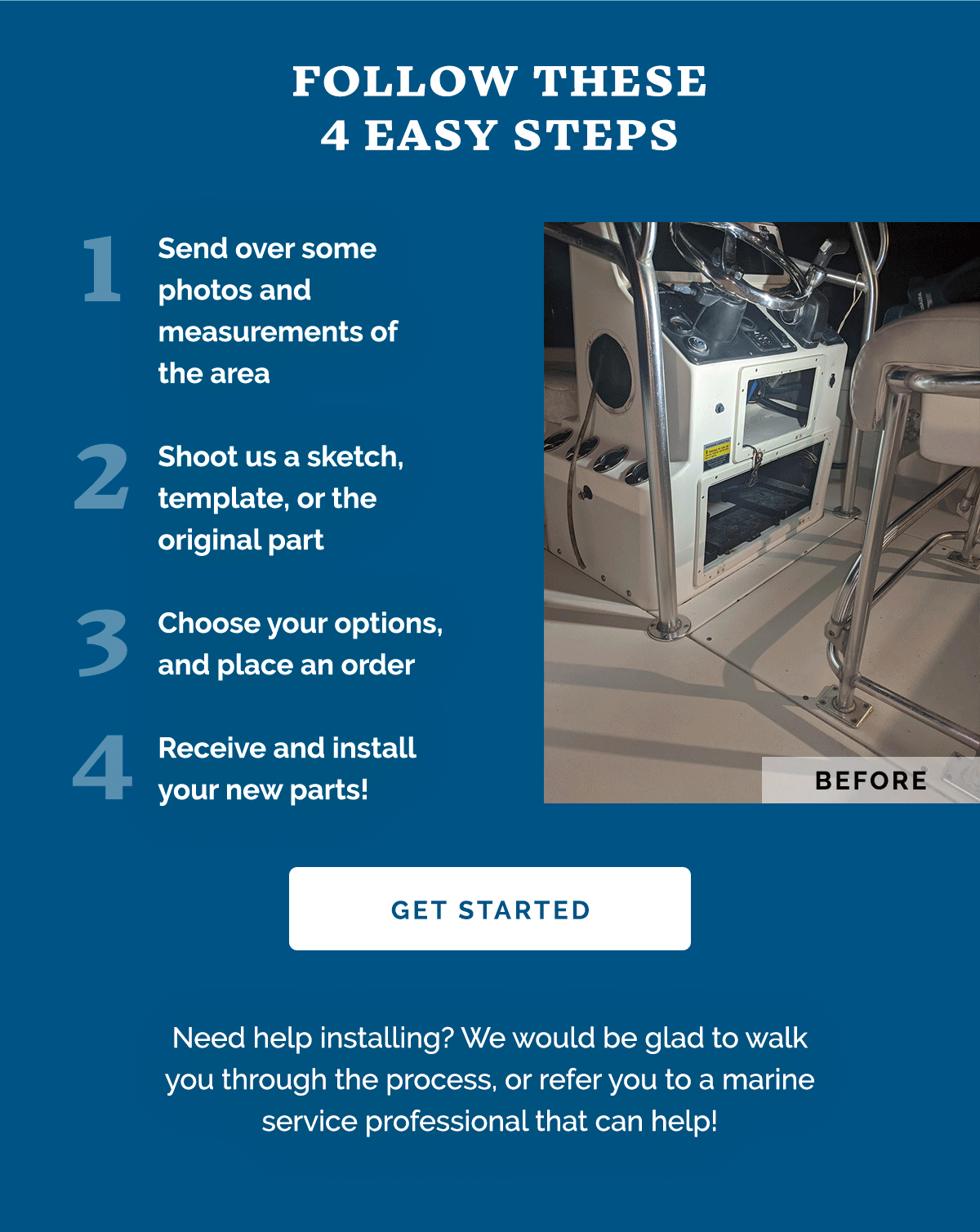 FOLLOW THESE
4 EASY STEPS

1 Send over some photos and measurements of the area

2 Shoot us a sketch, template, or the original part

3 Choose your options, and place an order

4 Receive and install your new parts!

BEFORE

GET STARTED

Need help installing? We would be glad to walk you through the process, or refer you to a marine service professional that can help!