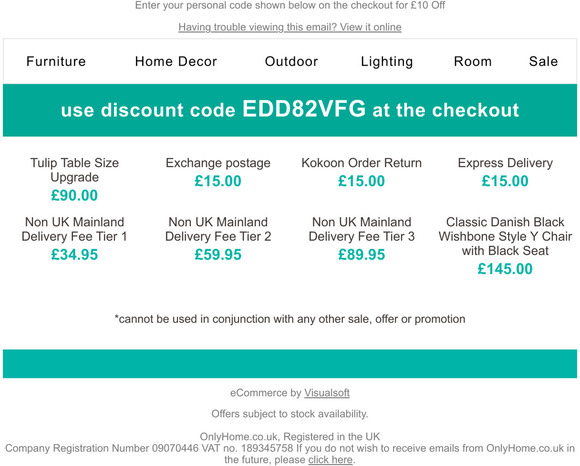 Enter your personal code shown below on the checkout for £10 Off

Having trouble viewing this email? View it online

Furniture Home Decor Outdoor Lighting Room Sale

use discount code EDD82VFG at the checkout

Tulip Table Size Upgrade
£90.00

Exchange postage
£15.00

Kokoon Order Return
£15.00

Express Delivery
£15.00

Non UK Mainland Delivery Fee Tier 1
£34.95

Non UK Mainland Delivery Fee Tier 2
£59.95

Non UK Mainland Delivery Fee Tier 3
£89.95

Classic Danish Black Wishbone Style Y Chair with Black Seat
£145.00

*cannot be used in conjunction with any other sale, offer or promotion

eCommerce by Visualsoft

Offers subject to stock availability.

OnlyHome.co.uk, Registered in the UK
Company Registration Number 09070446 VAT no. 189345758 If you do not wish to receive emails from OnlyHome.co.uk in the future, please click here.