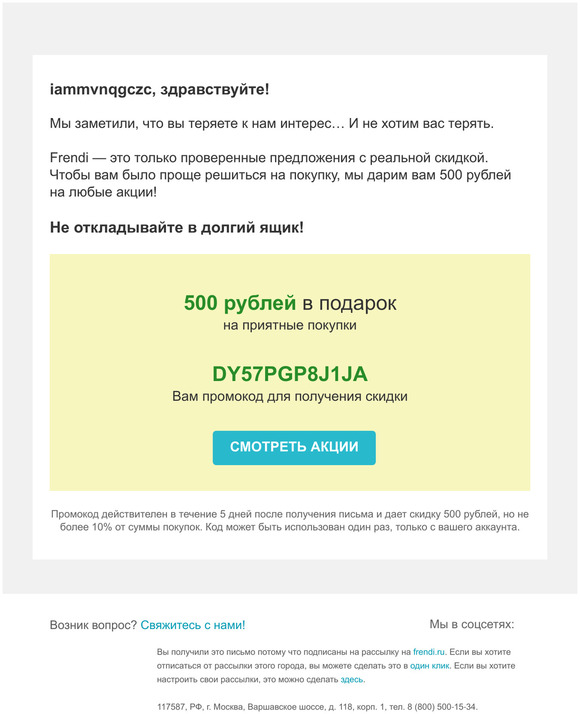 iammvnqgczc, здравствуйте!

Мы заметили, что вы теряете к нам интерес… И не хотим вас терять.

Frendi — это только проверенные предложения с реальной скидкой. Чтобы вам было проще решиться на покупку, мы дарим вам 500 рублей на любые акции!

Не откладывайте в долгий ящик!

500 рублей в подарок
на приятные покупки

DY57PGP8J1JA
Вам промокод для получения скидки

СМОТРЕТЬ АКЦИИ

Промокод действителен в течение 5 дней после получения письма и дает скидку 500 рублей, но не более 10% от суммы покупок. Код может быть использован один раз, только с вашего аккаунта.

Возник вопрос? Свяжитесь с нами!

Мы в соцсетях:

Вы получили это письмо потому что подписаны на рассылку на frendi.ru. Если вы хотите отписаться от рассылки этого города, вы можете сделать это в один клик. Если вы хотите настроить свои рассылки, это можно сделать здесь.

117587, РФ, г. Москва, Варшавское шоссе, д. 118, корп. 1, тел. 8 (800) 500-15-34.