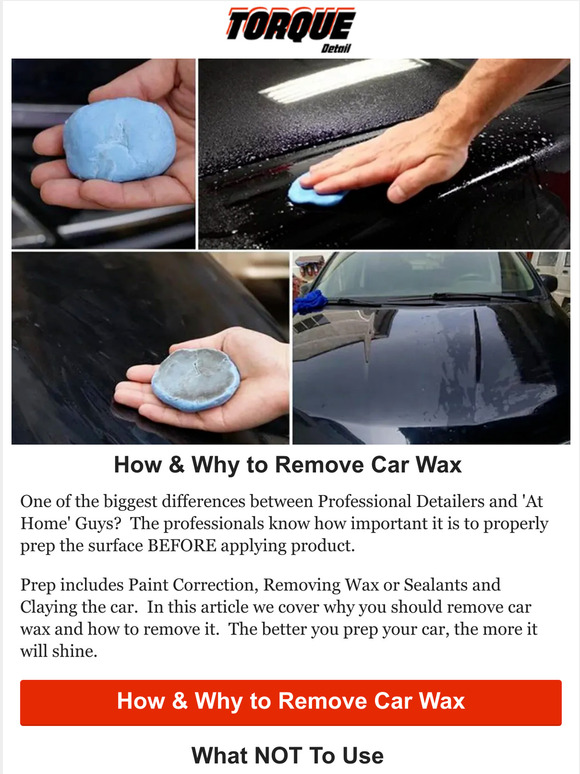 TORQUE
Detail

How & Why to Remove Car Wax

One of the biggest differences between Professional Detailers and 'At Home' Guys? The professionals know how important it is to properly prep the surface BEFORE applying product.

Prep includes Paint Correction, Removing Wax or Sealants and Claying the car. In this article we cover why you should remove car wax and how to remove it. The better you prep your car, the more it will shine.

How & Why to Remove Car Wax

What NOT To Use