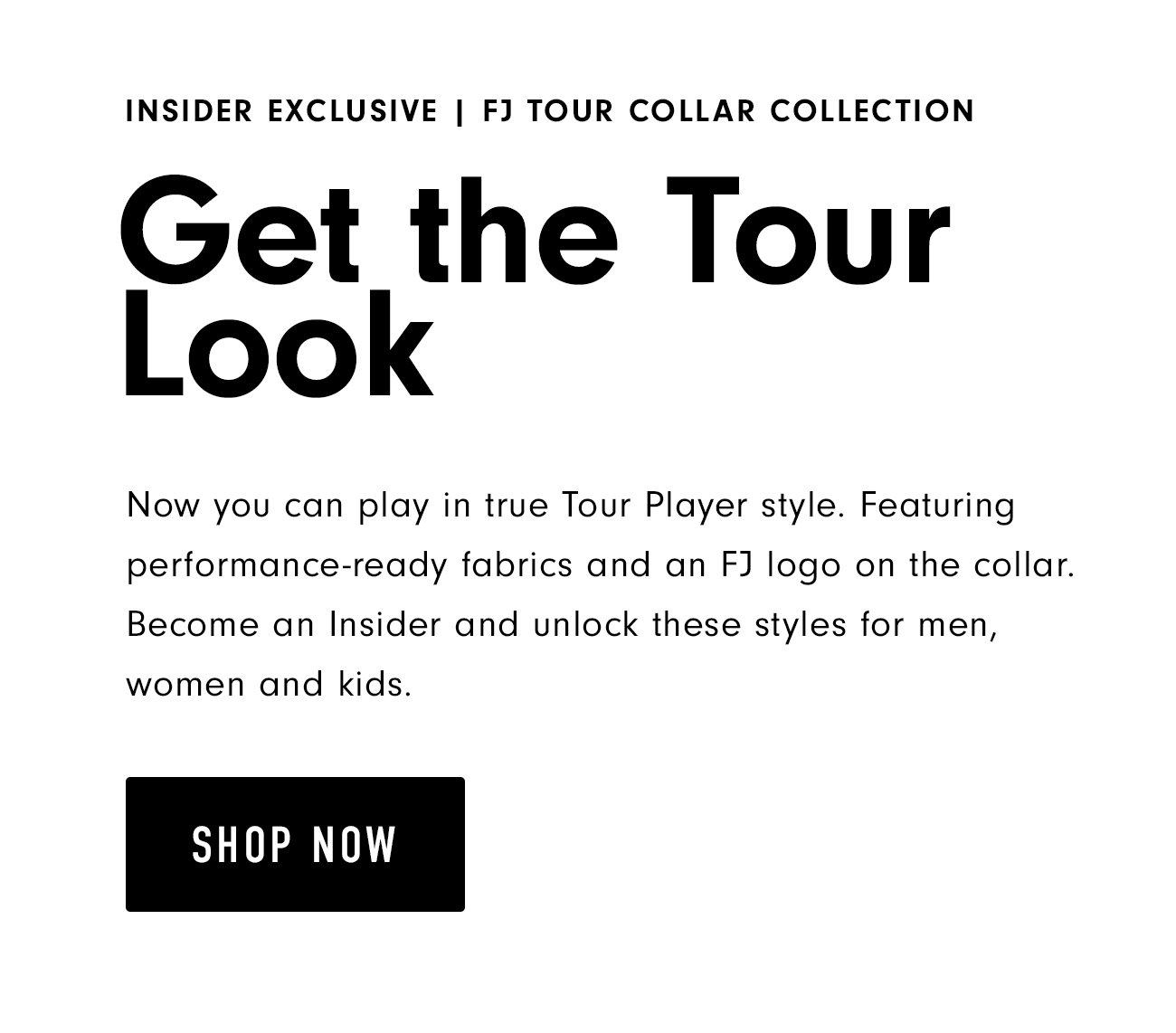 INSIDER EXCLUSIVE | FJ TOUR COLLAR COLLECTION

Get the Tour Look

Now you can play in true Tour Player style. Featuring performance-ready fabrics and an FJ logo on the collar. Become an Insider and unlock these styles for men, women and kids.

SHOP NOW