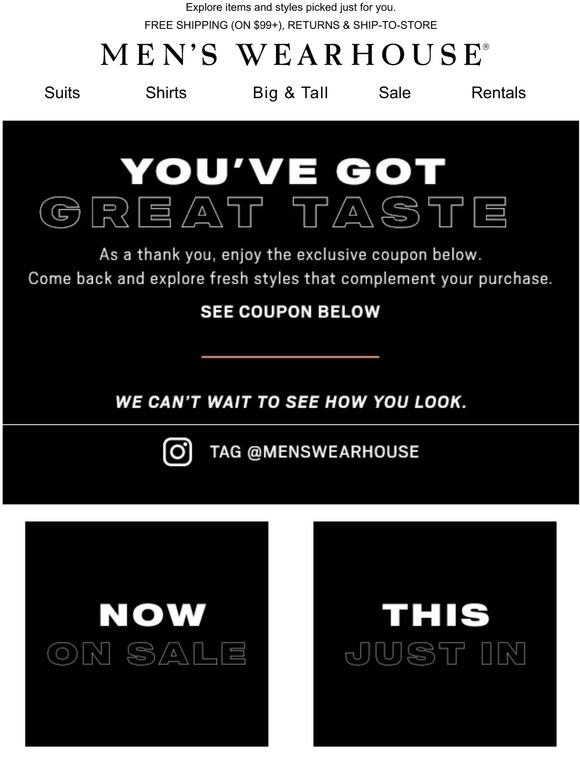 Explore items and styles picked just for you.

FREE SHIPPING (ON $99+), RETURNS & SHIP-TO-STORE

MEN'S WEARHOUSE®

Suits Shirts Big & Tall Sale Rentals

YOU'VE GOT
GREAT TASTE

As a thank you, enjoy the exclusive coupon below.
Come back and explore fresh styles that complement your purchase.

SEE COUPON BELOW

WE CAN'T WAIT TO SEE HOW YOU LOOK.

TAG @MENSWEARHOUSE

NOW
ON SALE

THIS
JUST IN