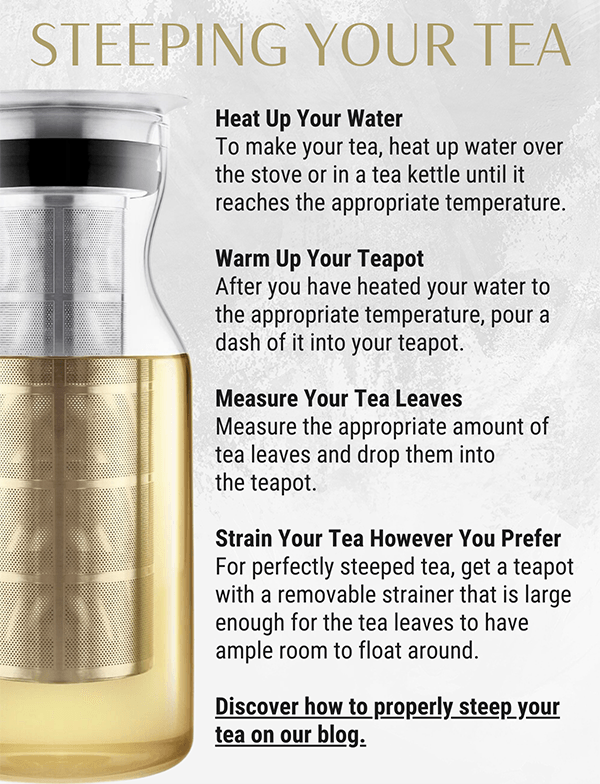 STEEPING YOUR TEA

Heat Up Your Water
To make your tea, heat up water over the stove or in a tea kettle until it reaches the appropriate temperature.

Warm Up Your Teapot
After you have heated your water to the appropriate temperature, pour a dash of it into your teapot.

Measure Your Tea Leaves
Measure the appropriate amount of tea leaves and drop them into the teapot.

Strain Your Tea However You Prefer
For perfectly steeped tea, get a teapot with a removable strainer that is large enough for the tea leaves to have ample room to float around.

Discover how to properly steep your tea on our blog.