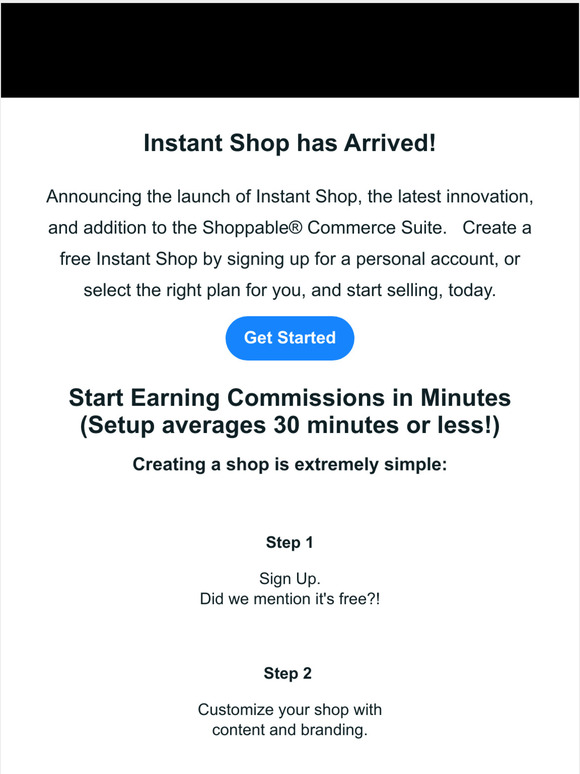 Instant Shop has Arrived!

Announcing the launch of Instant Shop, the latest innovation, and addition to the Shoppable® Commerce Suite.  Create a free Instant Shop by signing up for a personal account, or select the right plan for you, and start selling, today.

Get Started

Start Earning Commissions in Minutes (Setup averages 30 minutes or less!)

Creating a shop is extremely simple:

Step 1

Sign Up.
Did we mention it's free?!

Step 2

Customize your shop with content and branding.