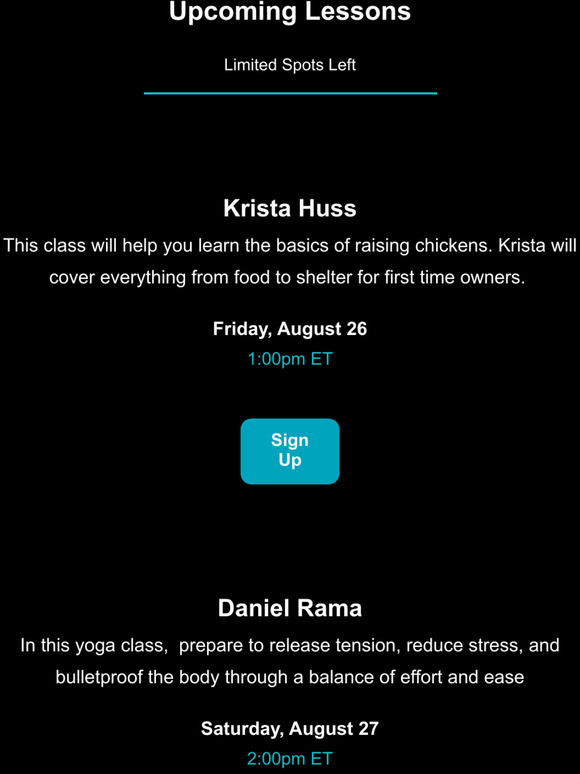 Upcoming Lessons

Limited Spots Left

Krista Huss

This class will help you learn the basics of raising chickens. Krista will cover everything from food to shelter for first time owners.

Friday, August 26

1:00pm ET

Sign Up

Daniel Rama

In this yoga class, prepare to release tension, reduce stress, and bulletproof the body through a balance of effort and ease

Saturday, August 27

2:00pm ET