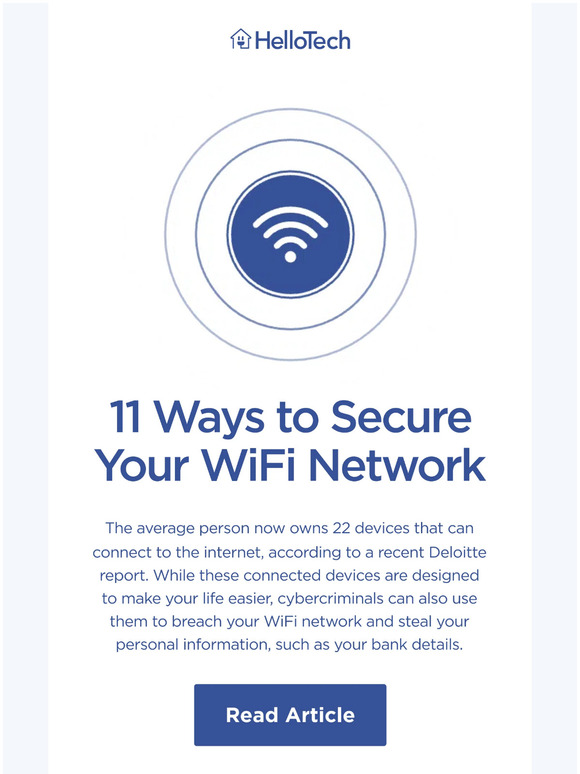 HelloTech

11 Ways to Secure Your WiFi Network

The average person now owns 22 devices that can connect to the internet, according to a recent Deloitte report. While these connected devices are designed to make your life easier, cybercriminals can also use them to breach your WiFi network and steal your personal information, such as your bank details.

Read Article