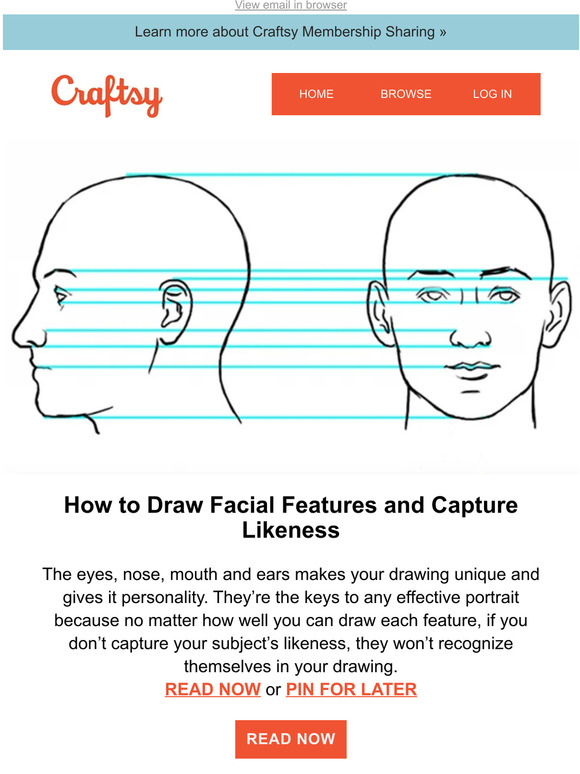 View email in browser

Learn more about Craftsy Membership Sharing »

Craftsy

HOME BROWSE LOG IN

How to Draw Facial Features and Capture Likeness

The eyes, nose, mouth and ears makes your drawing unique and gives it personality. They're the keys to any effective portrait because no matter how well you can draw each feature, if you don't capture your subject's likeness, they won't recognize themselves in your drawing.
READ NOW or PIN FOR LATER

READ NOW