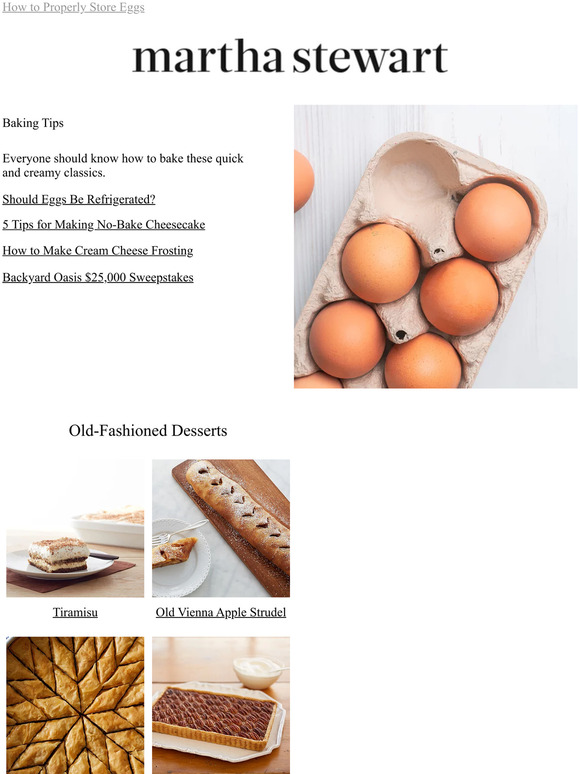 How to Properly Store Eggs

martha stewart

Baking Tips

Everyone should know how to bake these quick and creamy classics.

Should Eggs Be Refrigerated?

5 Tips for Making No-Bake Cheesecake

How to Make Cream Cheese Frosting

Backyard Oasis $25,000 Sweepstakes

Old-Fashioned Desserts

Tiramisu

Old Vienna Apple Strudel