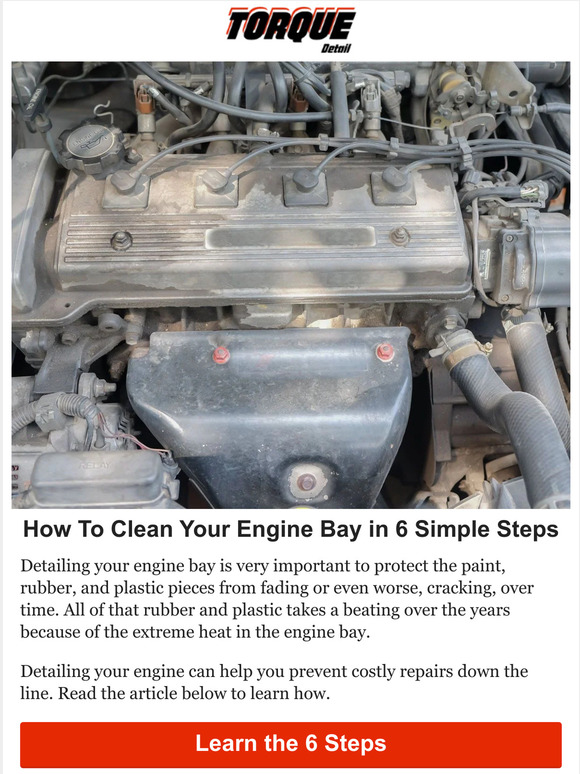 TORQUE
Detail

How To Clean Your Engine Bay in 6 Simple Steps

Detailing your engine bay is very important to protect the paint, rubber, and plastic pieces from fading or even worse, cracking, over time. All of that rubber and plastic takes a beating over the years because of the extreme heat in the engine bay.

Detailing your engine can help you prevent costly repairs down the line. Read the article below to learn how.

Learn the 6 Steps