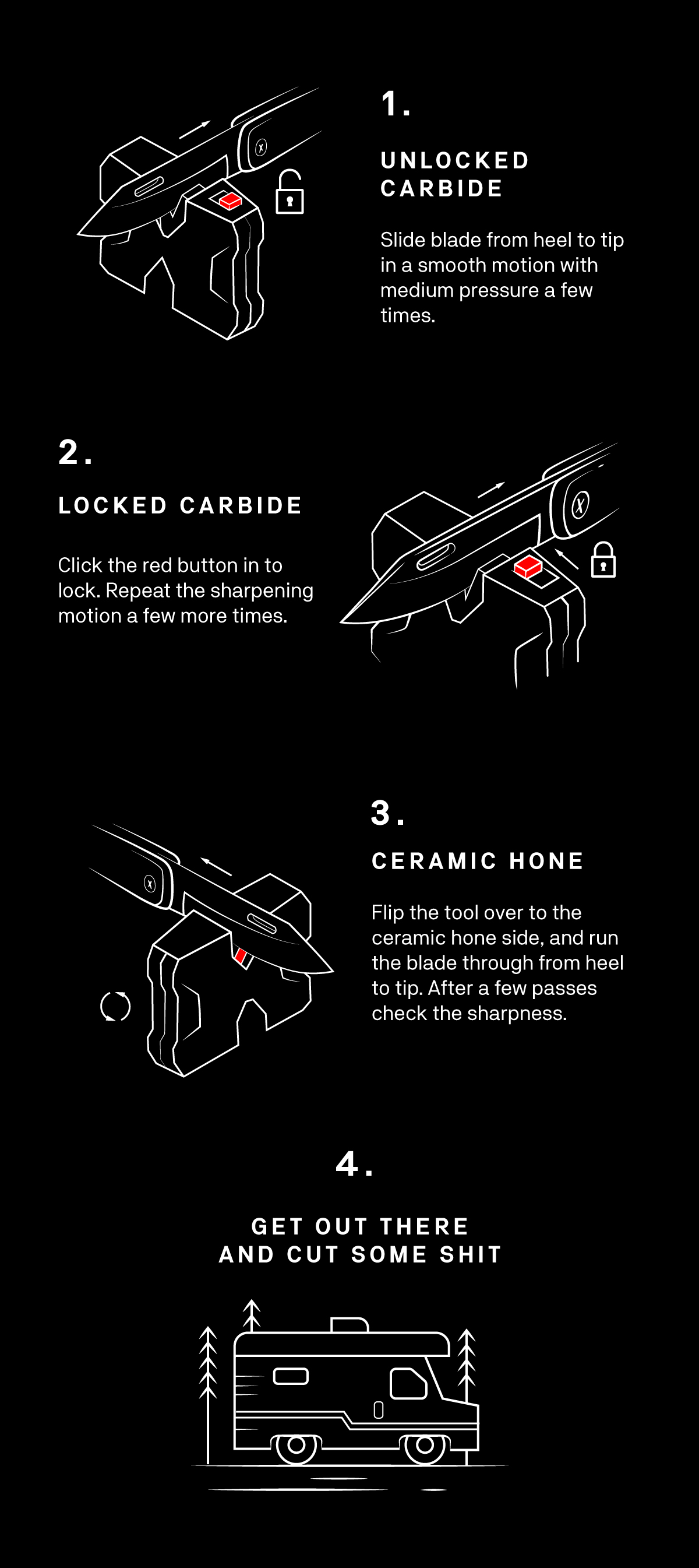 1.

UNLOCKED CARBIDE

Slide blade from heel to tip in a smooth motion with medium pressure a few times.

2.

LOCKED CARBIDE

Click the red button in to lock. Repeat the sharpening motion a few more times.

3.

CERAMIC HONE

Flip the tool over to the ceramic hone side, and run the blade through from heel to tip. After a few passes check the sharpness.

4.

GET OUT THERE AND CUT SOME SHIT