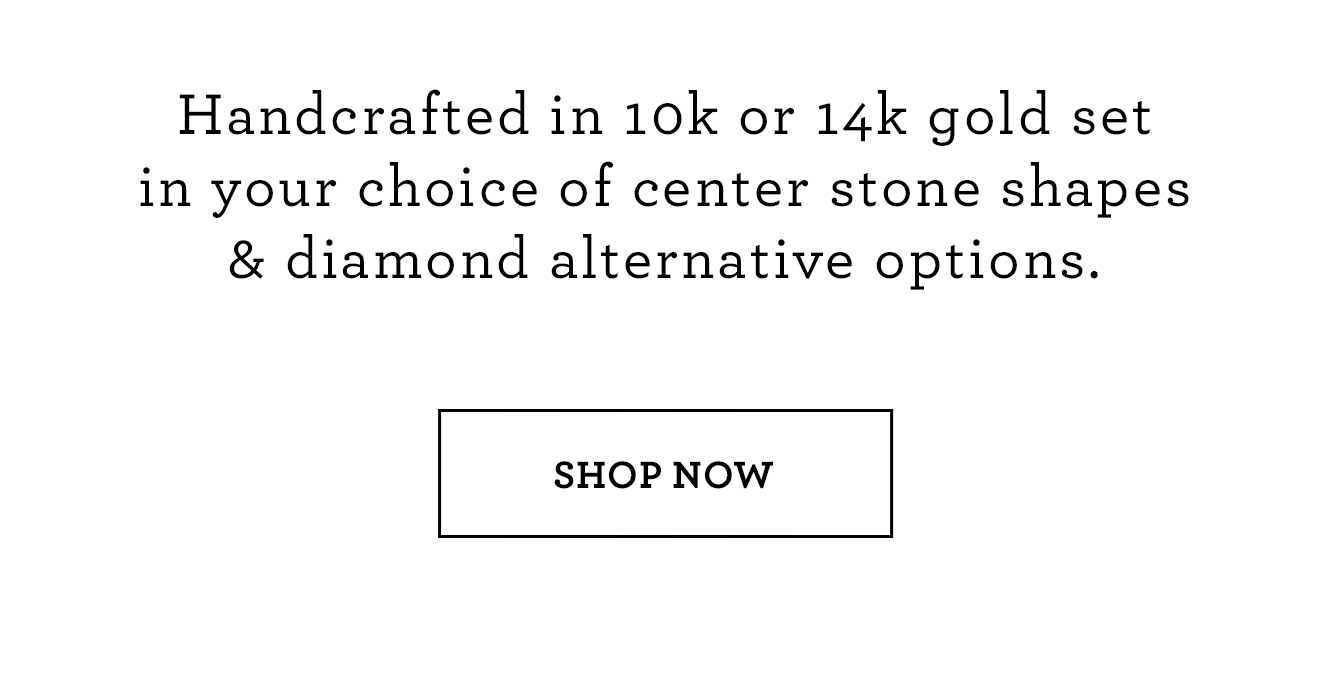 Handcrafted in 10k or 14k gold set in your choice of center stone shapes & diamond alternative options.

SHOP NOW