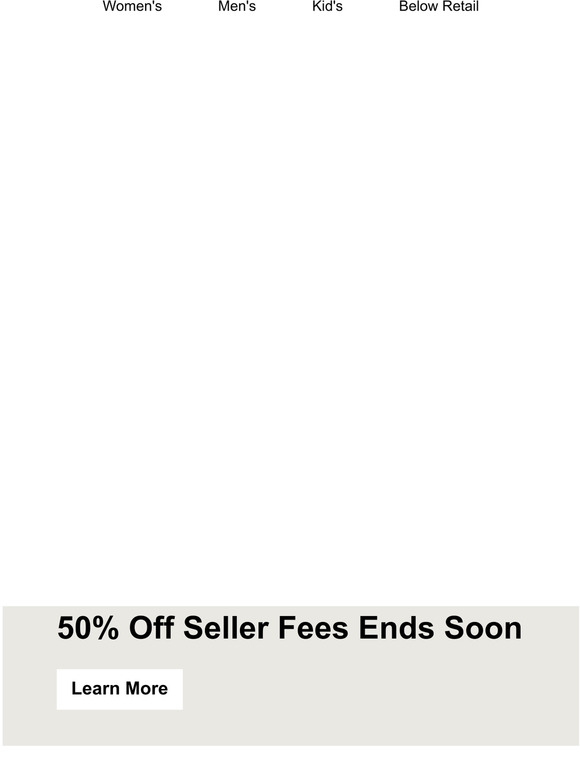 Women's Men's Kid's Below Retail

50% Off Seller Fees Ends Soon

Learn More