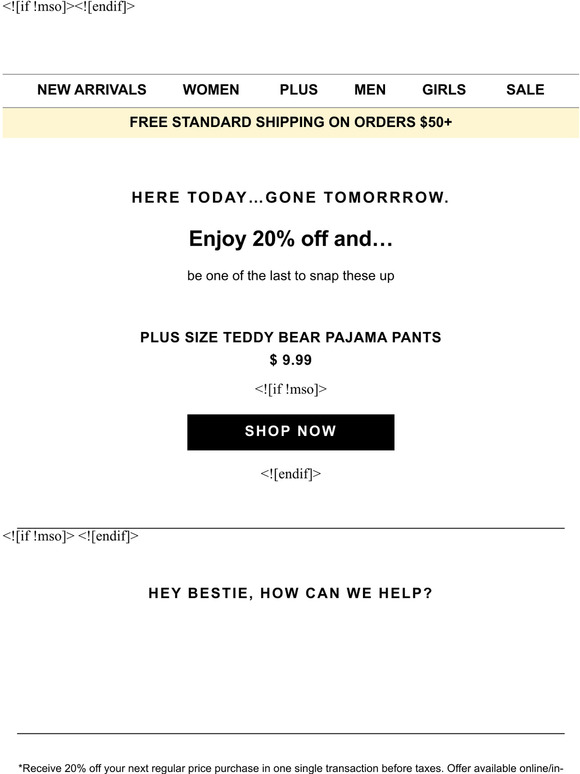 <![if !mso]><![endif]>

NEW ARRIVALS WOMEN PLUS MEN GIRLS SALE

FREE STANDARD SHIPPING ON ORDERS $50+

HERE TODAY…GONE TOMORRROW.

Enjoy 20% off and…

be one of the last to snap these up

PLUS SIZE TEDDY BEAR PAJAMA PANTS

$ 9.99

<![if !mso]>

SHOP NOW

<![endif]>

<![if !mso]> <![endif]>

HEY BESTIE, HOW CAN WE HELP?

*Receive 20% off your next regular price purchase in one single transaction before taxes. Offer available online/in-