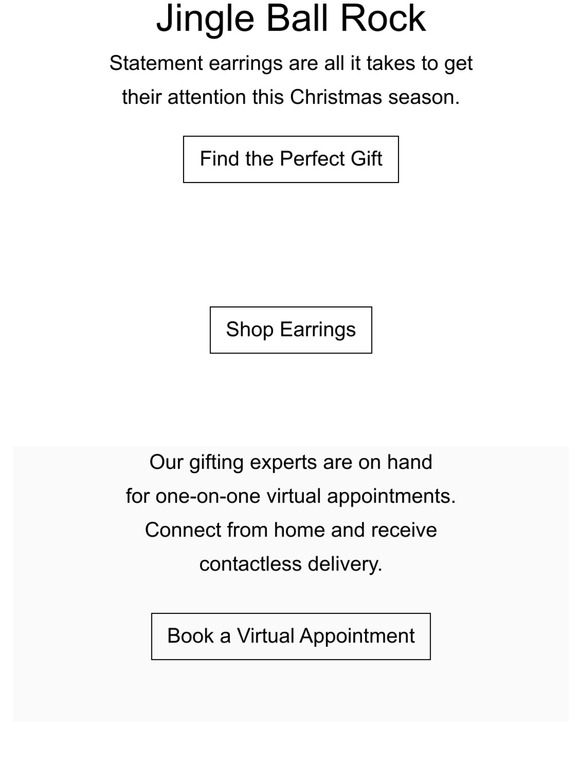 Jingle Ball Rock

Statement earrings are all it takes to get their attention this Christmas season.

Find the Perfect Gift

Shop Earrings

Our gifting experts are on hand for one-on-one virtual appointments. Connect from home and receive contactless delivery.

Book a Virtual Appointment