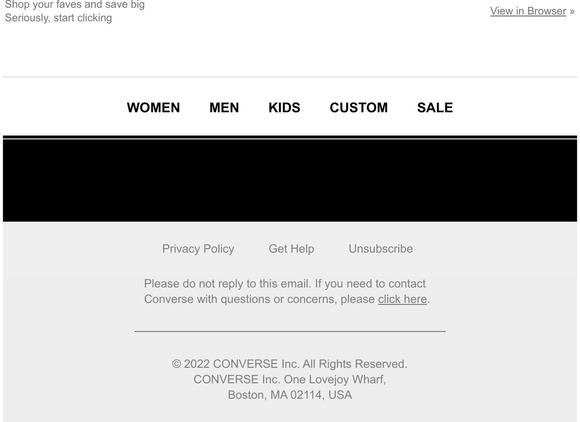 Shop your faves and save big
Seriously, start clicking

View in Browser »

WOMEN MEN KIDS CUSTOM SALE

Privacy Policy Get Help Unsubscribe

Please do not reply to this email. If you need to contact Converse with questions or concerns, please click here.

© 2022 CONVERSE Inc. All Rights Reserved.
CONVERSE Inc. One Lovejoy Wharf,
Boston, MA 02114, USA