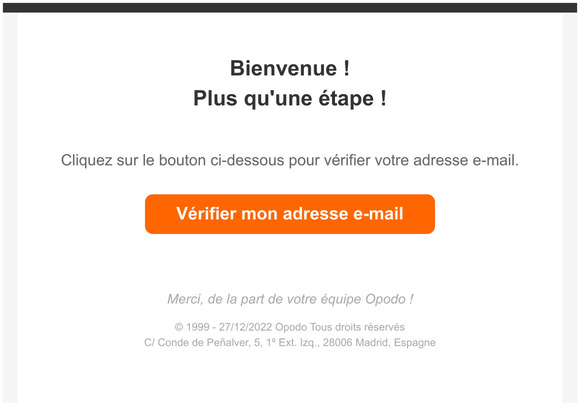 Bienvenue !
Plus qu'une étape !

Cliquez sur le bouton ci-dessous pour vérifier votre adresse e-mail.

Vérifier mon adresse e-mail

Merci, de la part de votre équipe Opodo !

© 1999 - 27/12/2022 Opodo Tous droits réservés
C/ Conde de Peñalver, 5, 1º Ext. Izq., 28006 Madrid, Espagne