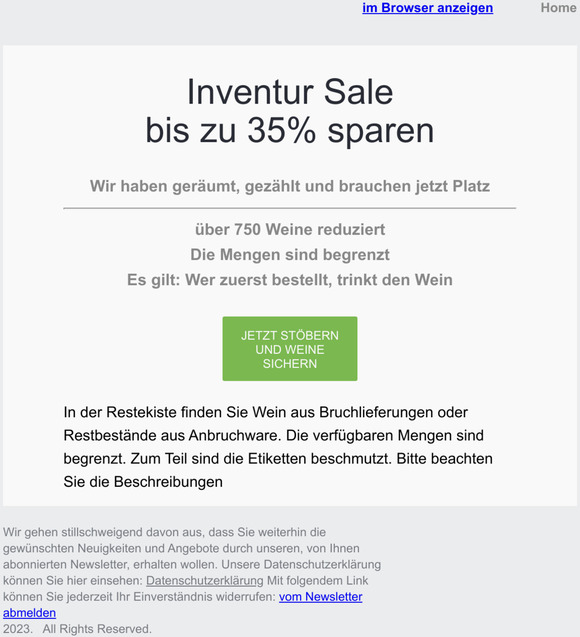 im Browser anzeigen Home

Inventur Sale
bis zu 35% sparen

Wir haben geräumt, gezählt und brauchen jetzt Platz

über 750 Weine reduziert
Die Mengen sind begrenzt
Es gilt: Wer zuerst bestellt, trinkt den Wein

JETZT STÖBERN UND WEINE SICHERN

In der Restekiste finden Sie Wein aus Bruchlieferungen oder Restbestände aus Anbruchware. Die verfügbaren Mengen sind begrenzt. Zum Teil sind die Etiketten beschmutzt. Bitte beachten Sie die Beschreibungen

Wir gehen stillschweigend davon aus, dass Sie weiterhin die gewünschten Neuigkeiten und Angebote durch unseren, von Ihnen abonnierten Newsletter, erhalten wollen. Unsere Datenschutzerklärung können Sie hier einsehen: Datenschutzerklärung Mit folgendem Link können Sie jederzeit Ihr Einverständnis widerrufen: vom Newsletter abmelden
2023. All Rights Reserved.