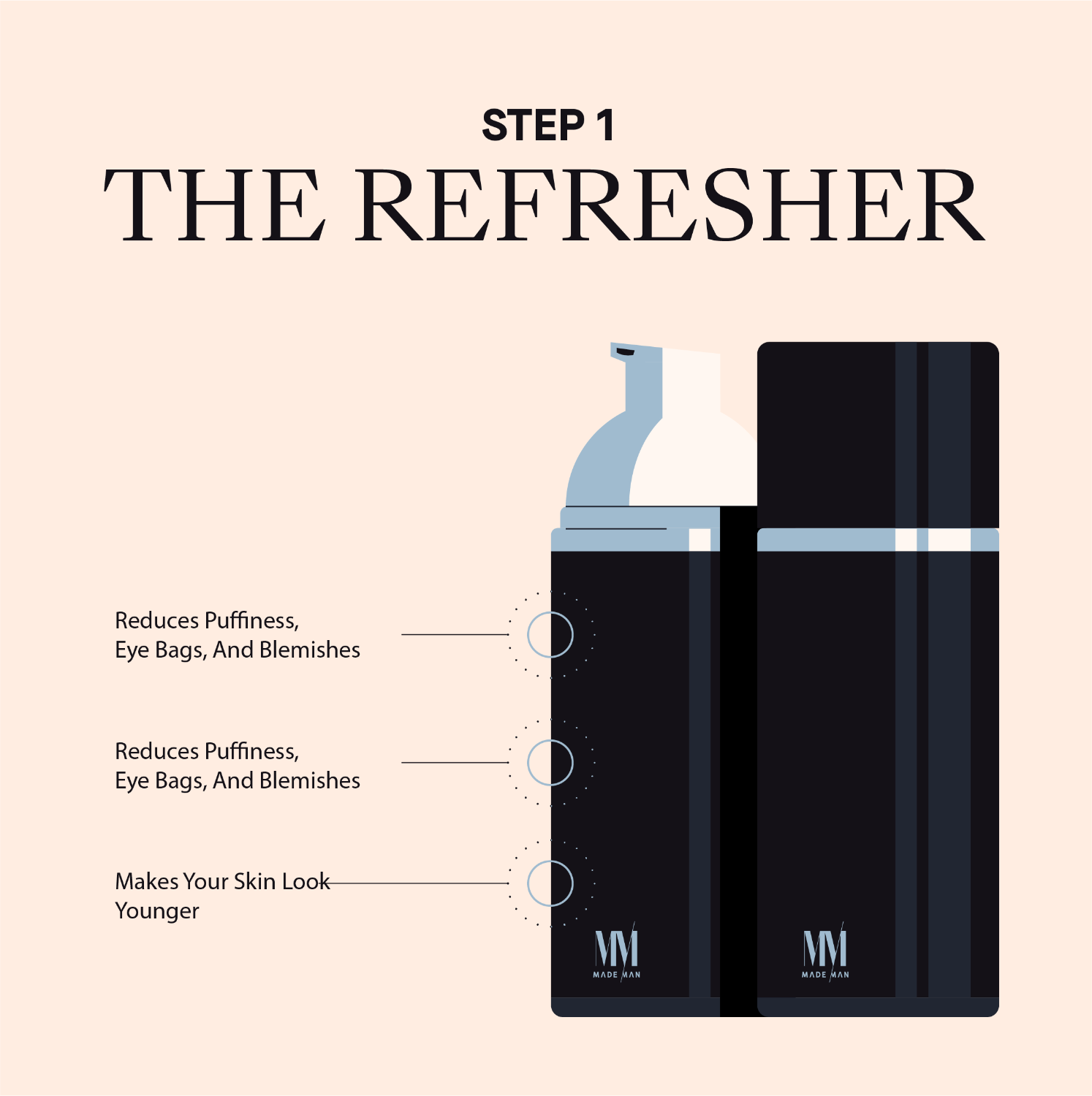 STEP 1
THE REFRESHER

Reduces Puffiness, Eye Bags, And Blemishes

Reduces Puffiness, Eye Bags, And Blemishes

Makes Your Skin Look Younger

MM
MADE MAN

MM
MADE MAN