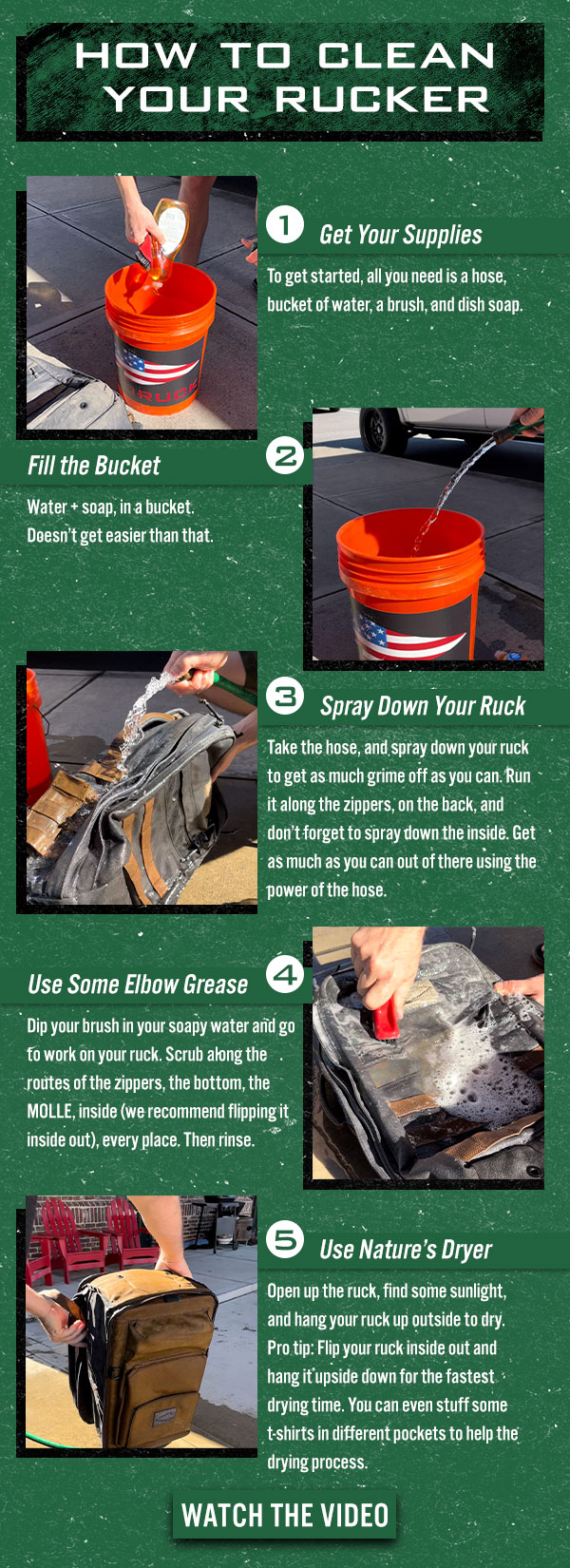 HOW TO CLEAN YOUR RUCKER

1 Get Your Supplies

To get started, all you need is a hose, bucket of water, a brush, and dish soap.

RUCK

2 Fill the Bucket

Water + soap, in a bucket. Doesn't get easier than that.

3 Spray Down Your Ruck

Take the hose, and spray down your ruck to get as much grime off as you can. Run it along the zippers, on the back, and don't forget to spray down the inside. Get as much as you can out of there using the power of the hose.

4 Use Some Elbow Grease

Dip your brush in your soapy water and go to work on your ruck. Scrub along the routes of the zippers, the bottom, the MOLLE, inside (we recommend flipping it inside out), every place. Then rinse.

5 Use Nature's Dryer

Open up the ruck, find some sunlight, and hang your ruck up outside to dry. Pro tip: Flip your ruck inside out and hang it upside down for the fastest drying time. You can even stuff some t-shirts in different pockets to help the drying process.

WATCH THE VIDEO