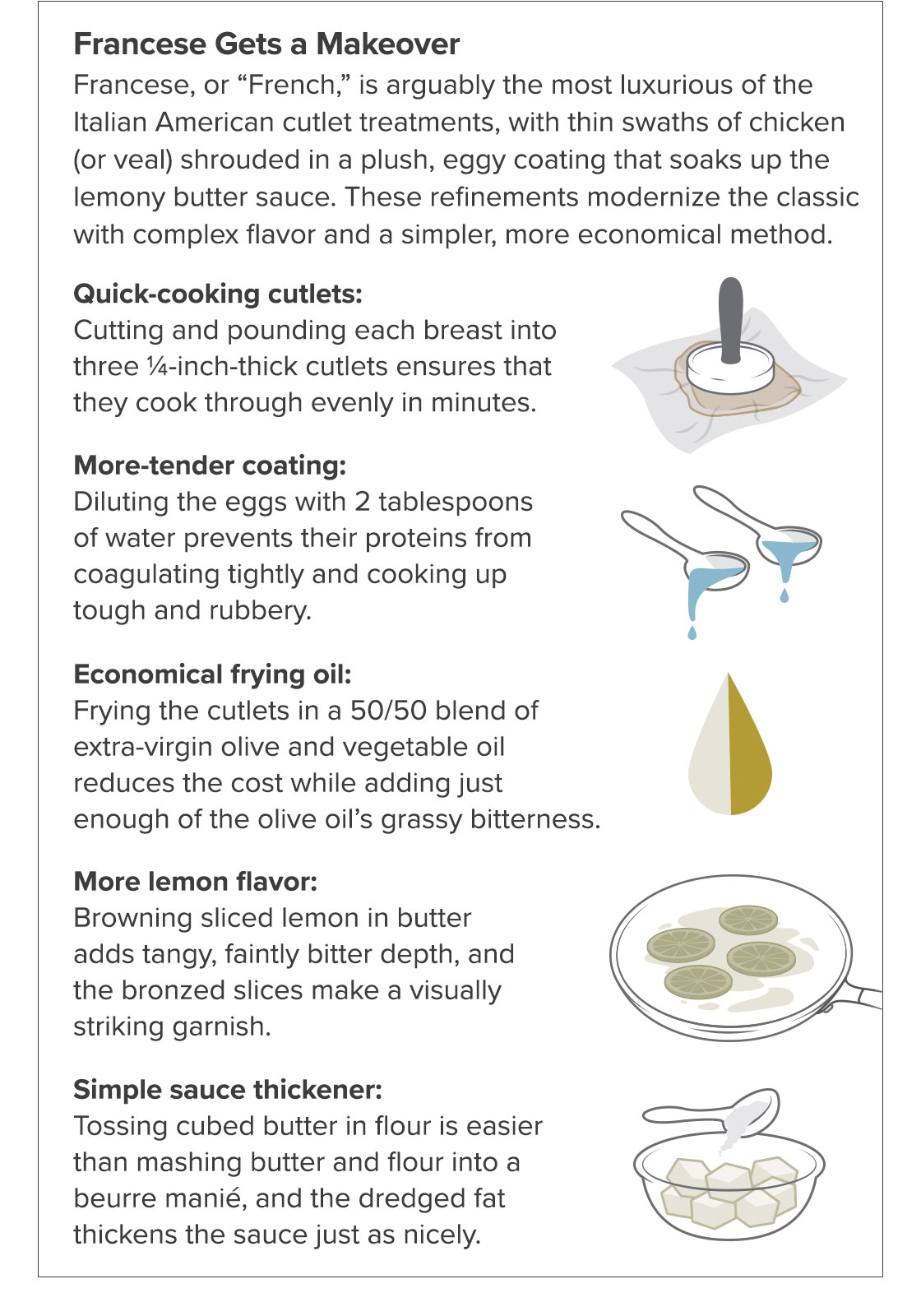 Francese Gets a Makeover

Francese, or "French," is arguably the most luxurious of the Italian American cutlet treatments, with thin swaths of chicken (or veal) shrouded in a plush, eggy coating that soaks up the lemony butter sauce. These refinements modernize the classic with complex flavor and a simpler, more economical method.

Quick-cooking cutlets:
Cutting and pounding each breast into three ¼-inch-thick cutlets ensures that they cook through evenly in minutes.

More-tender coating:
Diluting the eggs with 2 tablespoons of water prevents their proteins from coagulating tightly and cooking up tough and rubbery.

Economical frying oil:
Frying the cutlets in a 50/50 blend of extra-virgin olive and vegetable oil reduces the cost while adding just enough of the olive oil's grassy bitterness.

More lemon flavor:
Browning sliced lemon in butter adds tangy, faintly bitter depth, and the bronzed slices make a visually striking garnish.

Simple sauce thickener:
Tossing cubed butter in flour is easier than mashing butter and flour into a beurre manié, and the dredged fat thickens the sauce just as nicely.