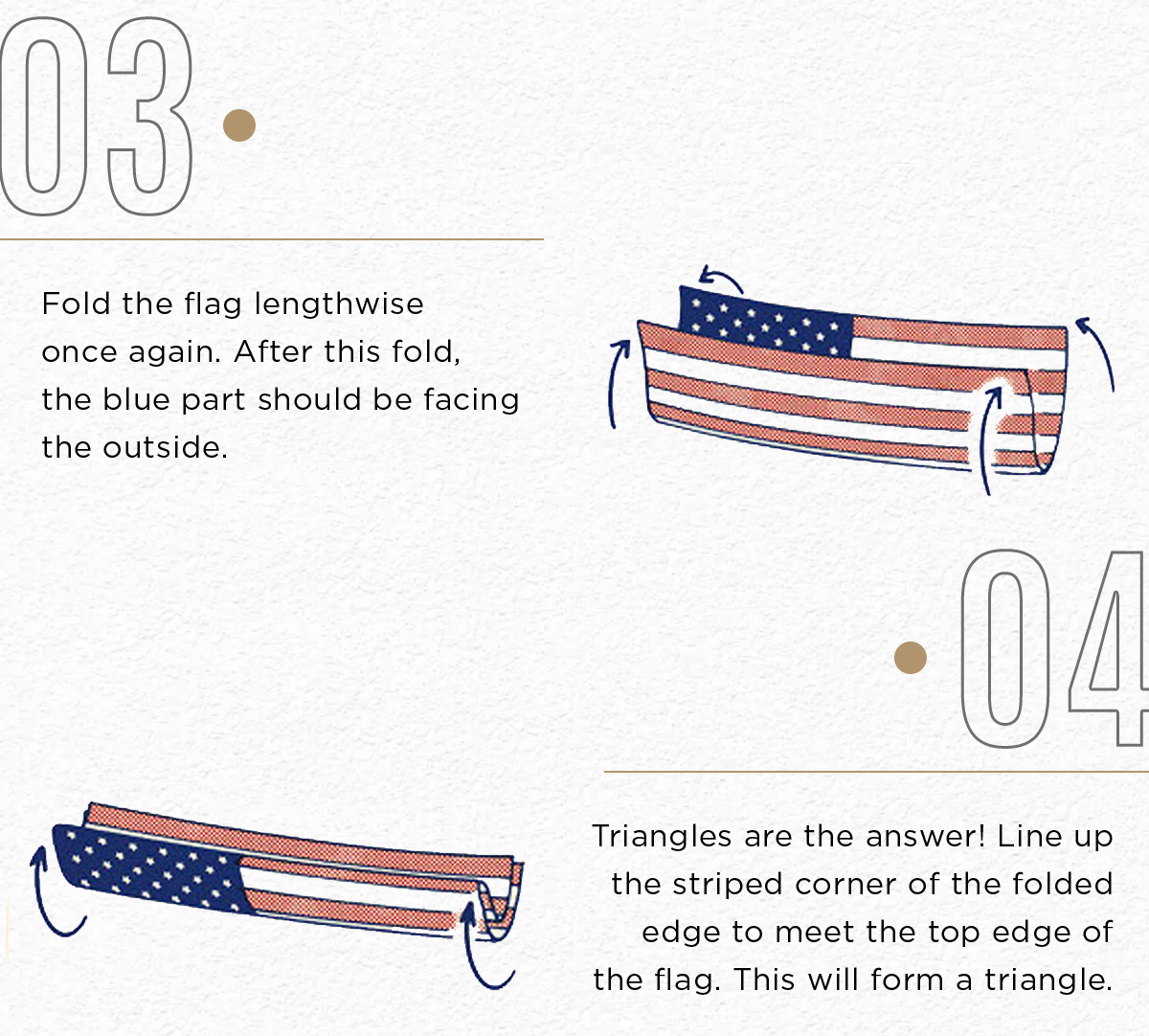 03

Fold the flag lengthwise once again. After this fold, the blue part should be facing the outside.

04

Triangles are the answer! Line up the striped corner of the folded edge to meet the top edge of the flag. This will form a triangle.