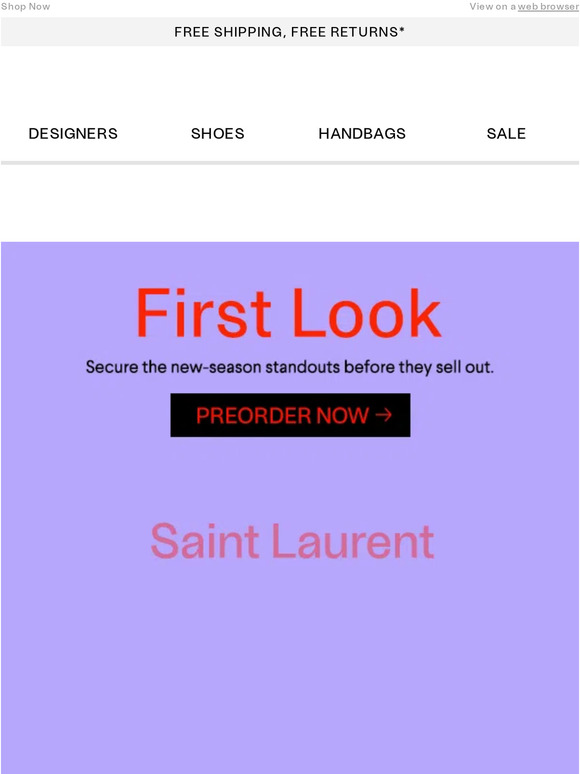 Shop Now

View on a web browser

FREE SHIPPING, FREE RETURNS*

DESIGNERS

SHOES

HANDBAGS

SALE

First Look

Secure the new-season standouts before they sell out.

PREORDER NOW →

Saint Laurent