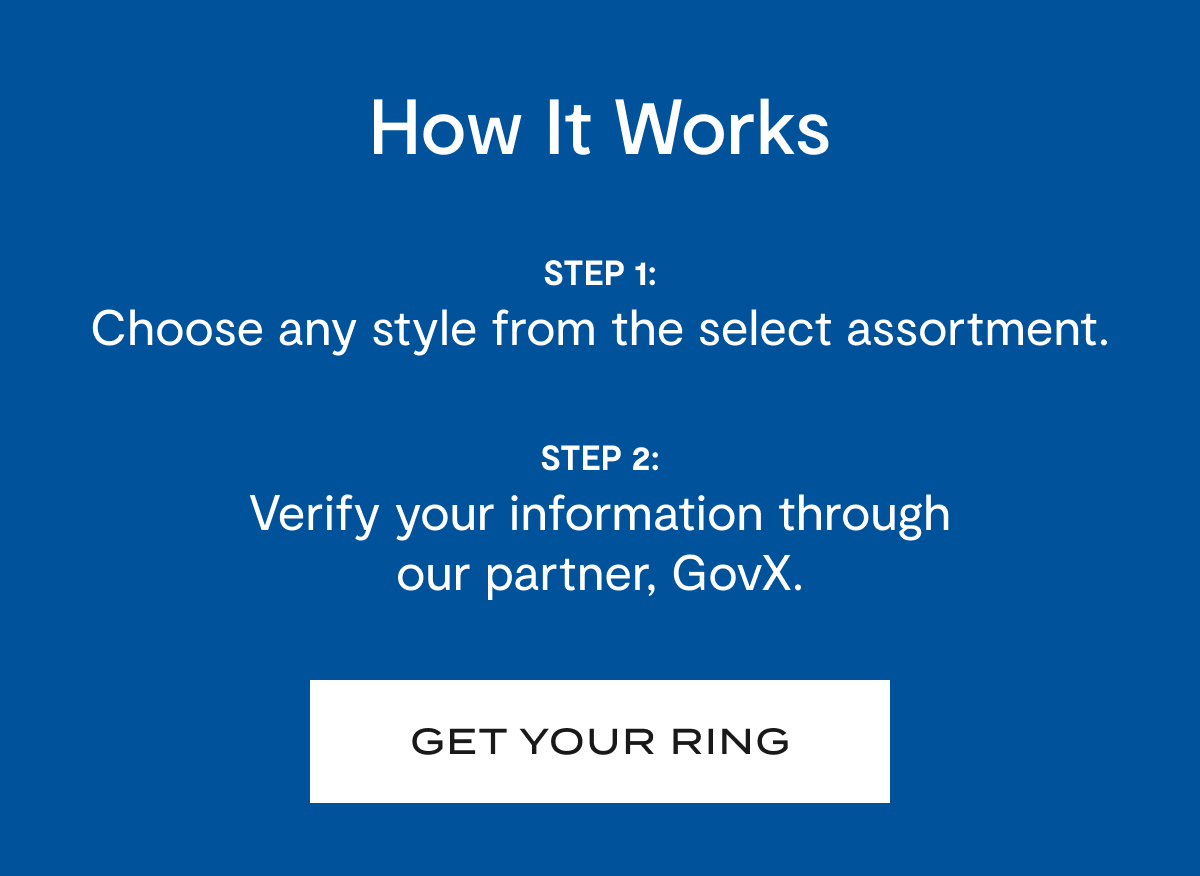 How It Works

STEP 1:
Choose any style from the select assortment.

STEP 2:
Verify your information through our partner, GovX.

GET YOUR RING