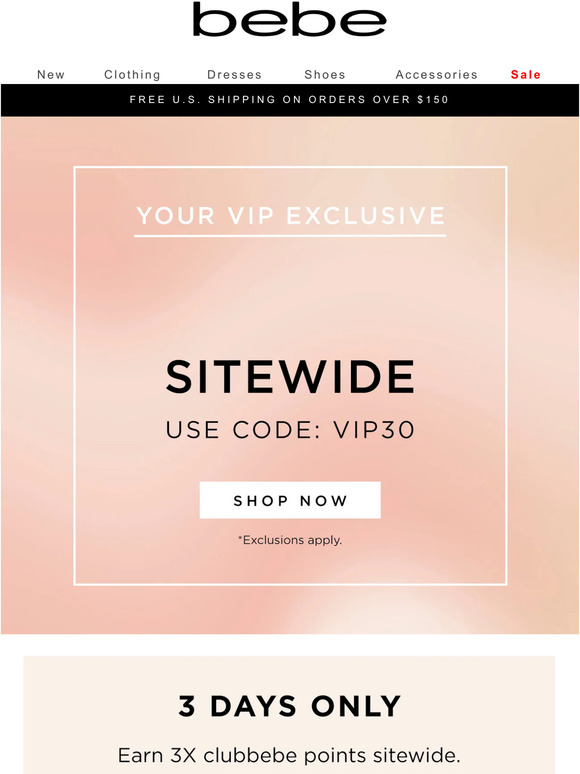 bebe

New Clothing Dresses Shoes Accessories Sale

FREE U.S. SHIPPING ON ORDERS OVER $150

YOUR VIP EXCLUSIVE

SITEWIDE

USE CODE: VIP30

SHOP NOW

*Exclusions apply.

3 DAYS ONLY

Earn 3X clubbebe points sitewide.