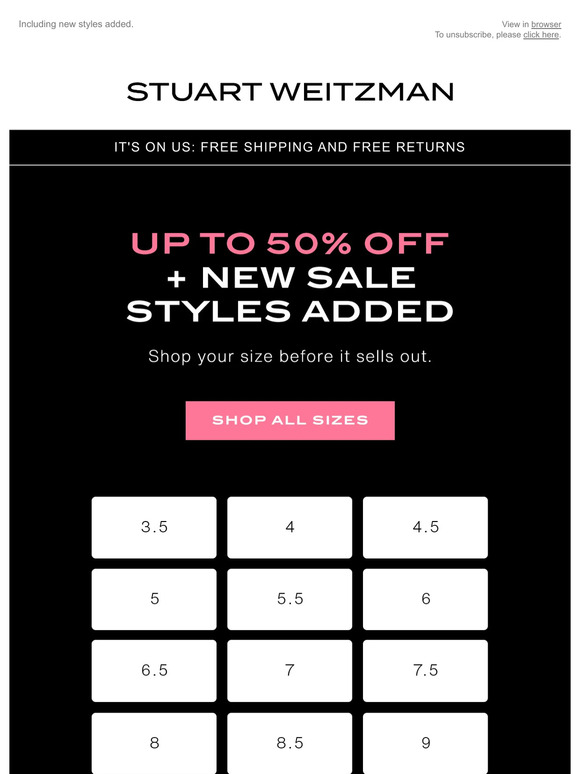 Including new styles added.

View in browser
To unsubscribe, please click here.

STUART WEITZMAN

IT'S ON US: FREE SHIPPING AND FREE RETURNS

UP TO 50% OFF
+ NEW SALE
STYLES ADDED

Shop your size before it sells out.

SHOP ALL SIZES

3.5
4
4.5
5
5.5
6
6.5
7
7.5
8
8.5
9