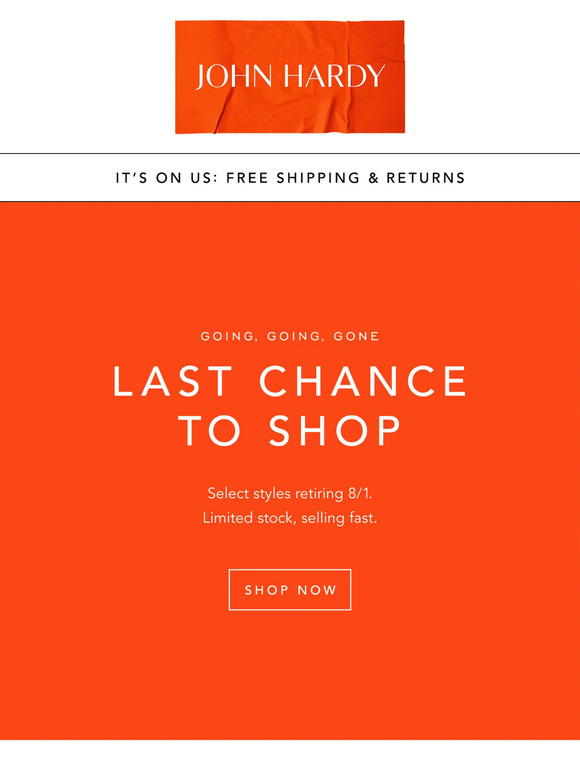 JOHN HARDY

IT'S ON US: FREE SHIPPING & RETURNS

GOING, GOING, GONE

LAST CHANCE TO SHOP

Select styles retiring 8/1.
Limited stock, selling fast.

SHOP NOW