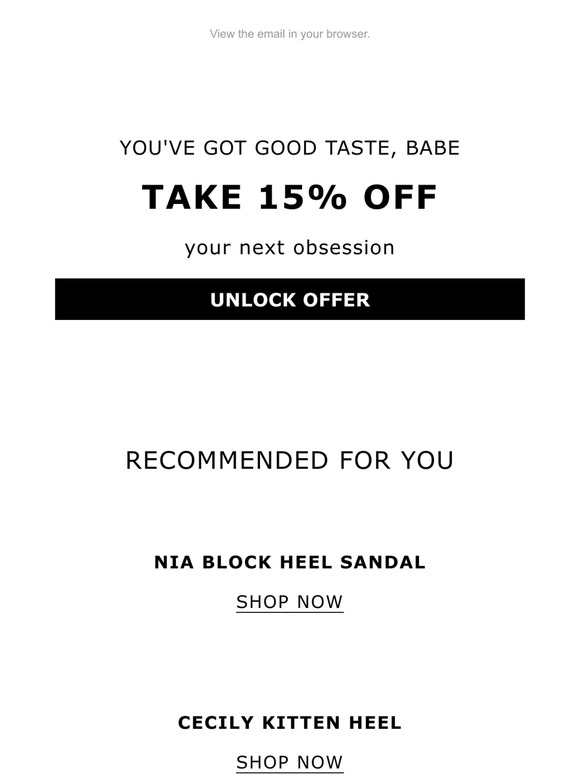 View the email in your browser.

YOU'VE GOT GOOD TASTE, BABE

TAKE 15% OFF

your next obsession

UNLOCK OFFER

RECOMMENDED FOR YOU

NIA BLOCK HEEL SANDAL

SHOP NOW

CECILY KITTEN HEEL

SHOP NOW