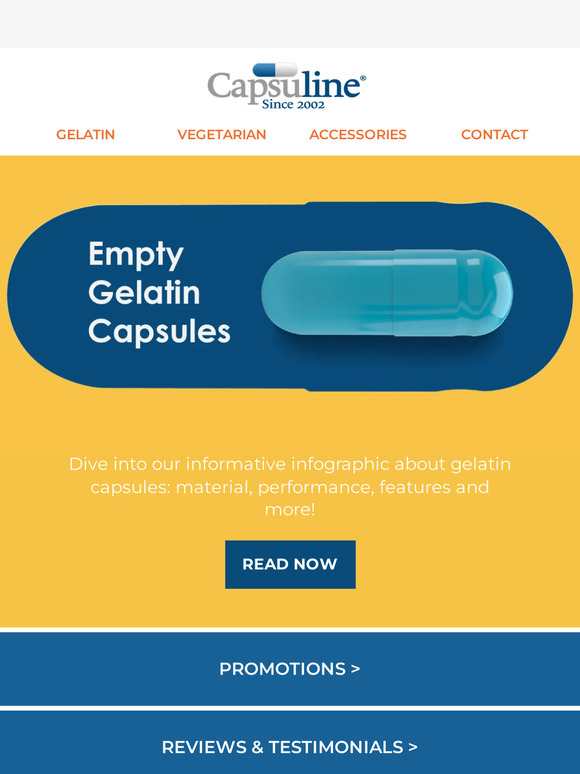 Capsuline®
Since 2002

GELATIN VEGETARIAN ACCESSORIES CONTACT

Empty Gelatin Capsules

Dive into our informative infographic about gelatin capsules: material, performance, features and more!

READ NOW

PROMOTIONS >

REVIEWS & TESTIMONIALS >