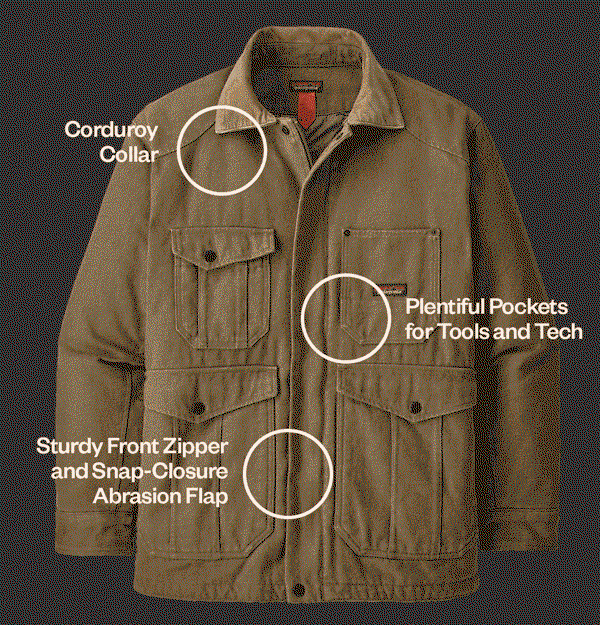 Corduroy Collar

Plentiful Pockets for Tools and Tech

Sturdy Front Zipper and Snap-Closure Abrasion Flap