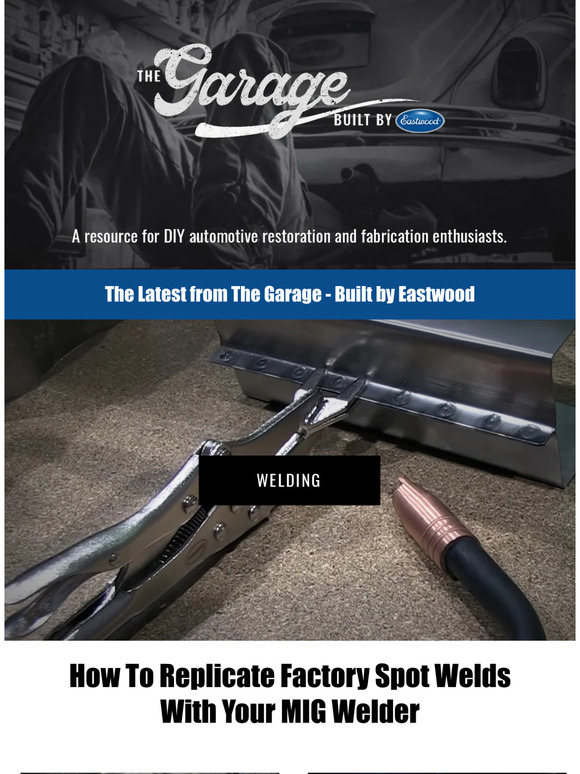 THE Garage BUILT BY Eastwood

A resource for DIY automotive restoration and fabrication enthusiasts.

The Latest from The Garage - Built by Eastwood

WELDING

How To Replicate Factory Spot Welds With Your MIG Welder