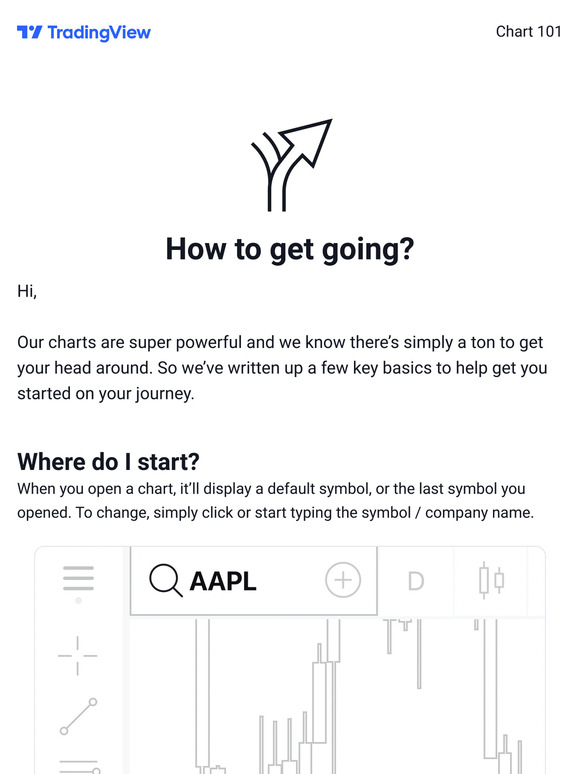 TradingView

Chart 101

How to get going?

Hi,

Our charts are super powerful and we know there's simply a ton to get your head around. So we've written up a few key basics to help get you started on your journey.

Where do I start?

When you open a chart, it'll display a default symbol, or the last symbol you opened. To change, simply click or start typing the symbol / company name.

AAPL

D