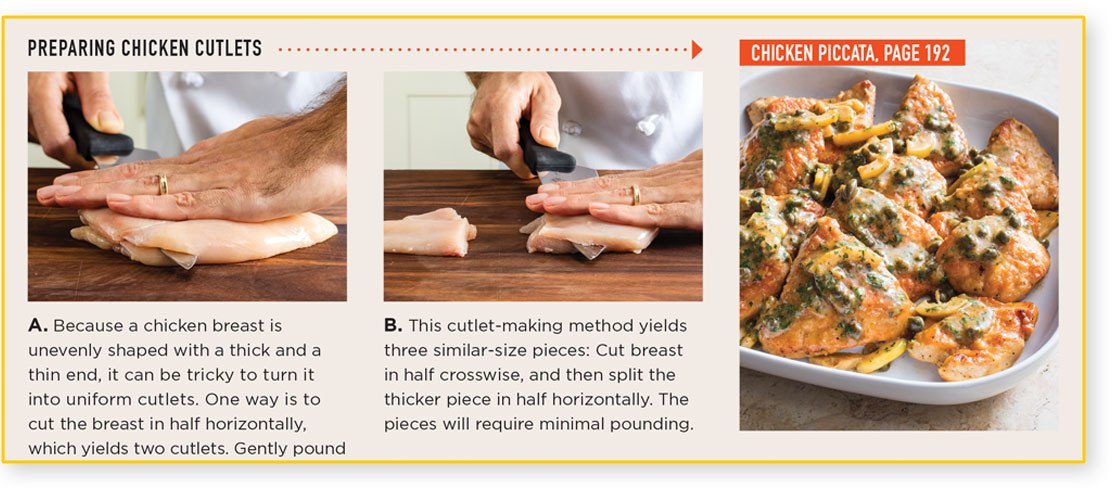 PREPARING CHICKEN CUTLETS

A. Because a chicken breast is unevenly shaped with a thick and a thin end, it can be tricky to turn it into uniform cutlets. One way is to cut the breast in half horizontally, which yields two cutlets. Gently pound

B. This cutlet-making method yields three similar-size pieces: Cut breast in half crosswise, and then split the thicker piece in half horizontally. The pieces will require minimal pounding.

CHICKEN PICCATA, PAGE 192