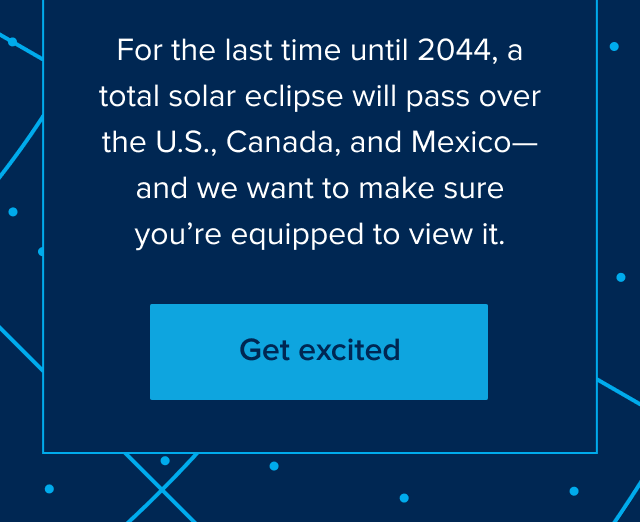 For the last time until 2044, a total solar eclipse will pass over the U.S., Canada, and Mexico—and we want to make sure you're equipped to view it.

Get excited