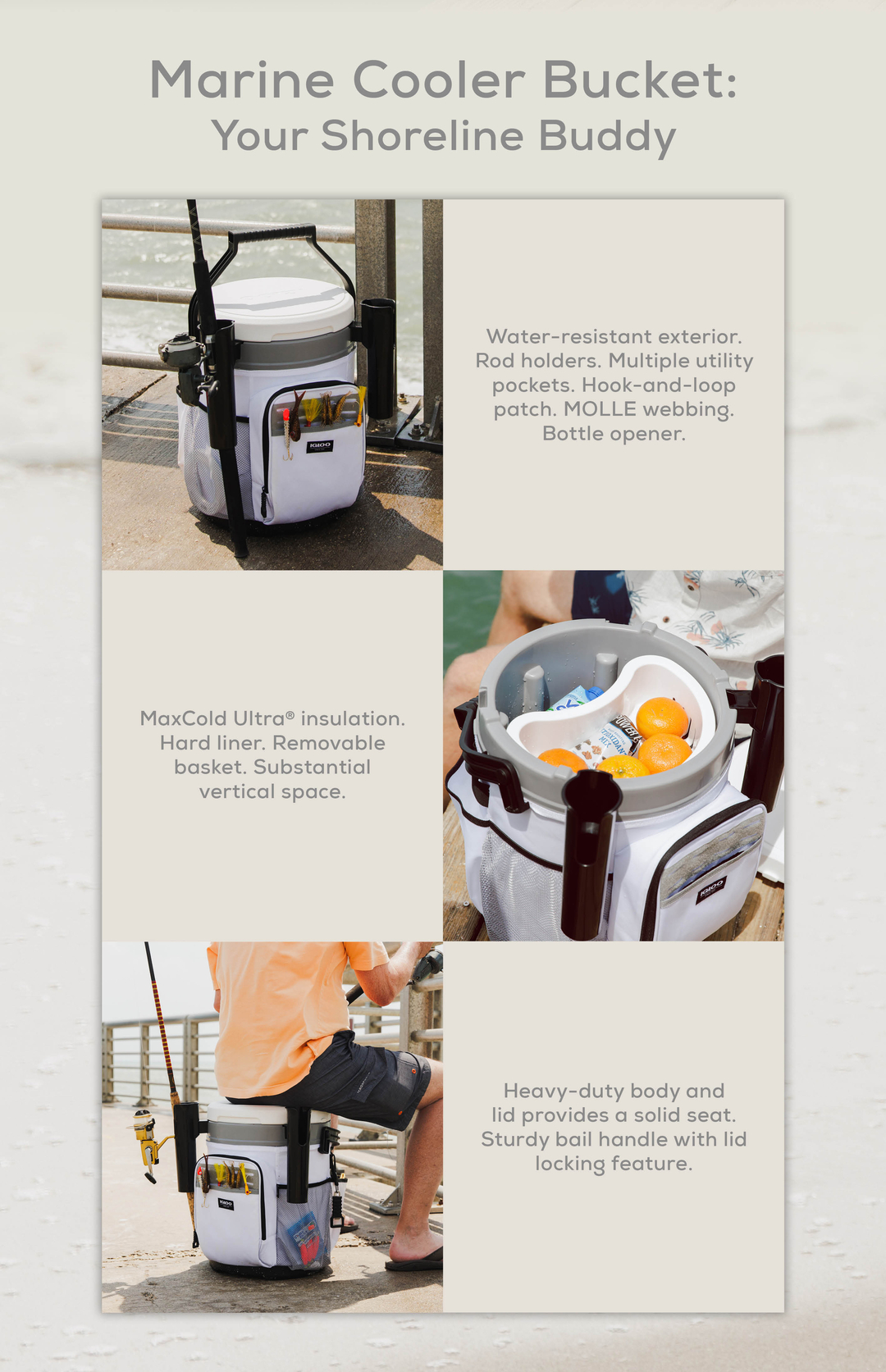 Marine Cooler Bucket:
Your Shoreline Buddy

IGLOO

Water-resistant exterior. Rod holders. Multiple utility pockets. Hook-and-loop patch. MOLLE webbing. Bottle opener.

MaxCold Ultra® insulation. Hard liner. Removable basket. Substantial vertical space.

IGLOO

IGLOO

Heavy-duty body and lid provides a solid seat. Sturdy bail handle with lid locking feature.