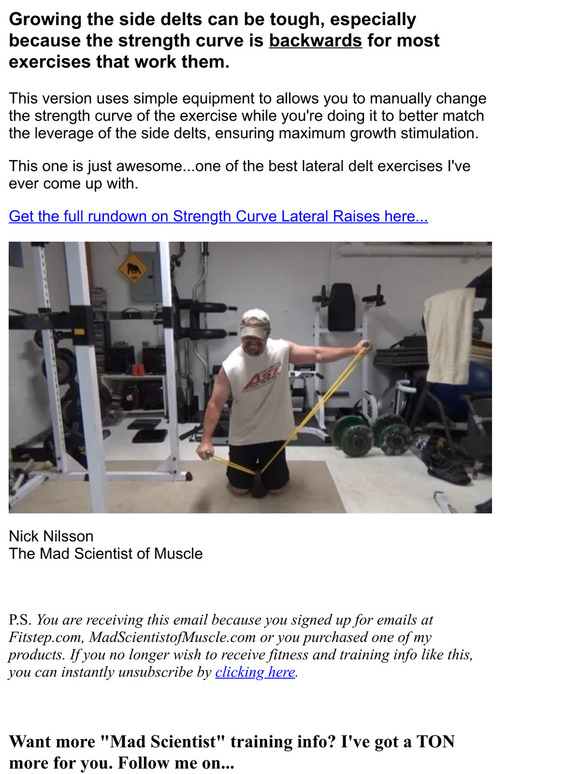 Growing the side delts can be tough, especially because the strength curve is backwards for most exercises that work them.

This version uses simple equipment to allows you to manually change the strength curve of the exercise while you're doing it to better match the leverage of the side delts, ensuring maximum growth stimulation.

This one is just awesome...one of the best lateral delt exercises I've ever come up with.

Get the full rundown on Strength Curve Lateral Raises here...

AST

Nick Nilsson
The Mad Scientist of Muscle

P.S. You are receiving this email because you signed up for emails at Fitstep.com, MadScientistofMuscle.com or you purchased one of my products. If you no longer wish to receive fitness and training info like this, you can instantly unsubscribe by clicking here.

Want more "Mad Scientist" training info? I've got a TON more for you. Follow me on...